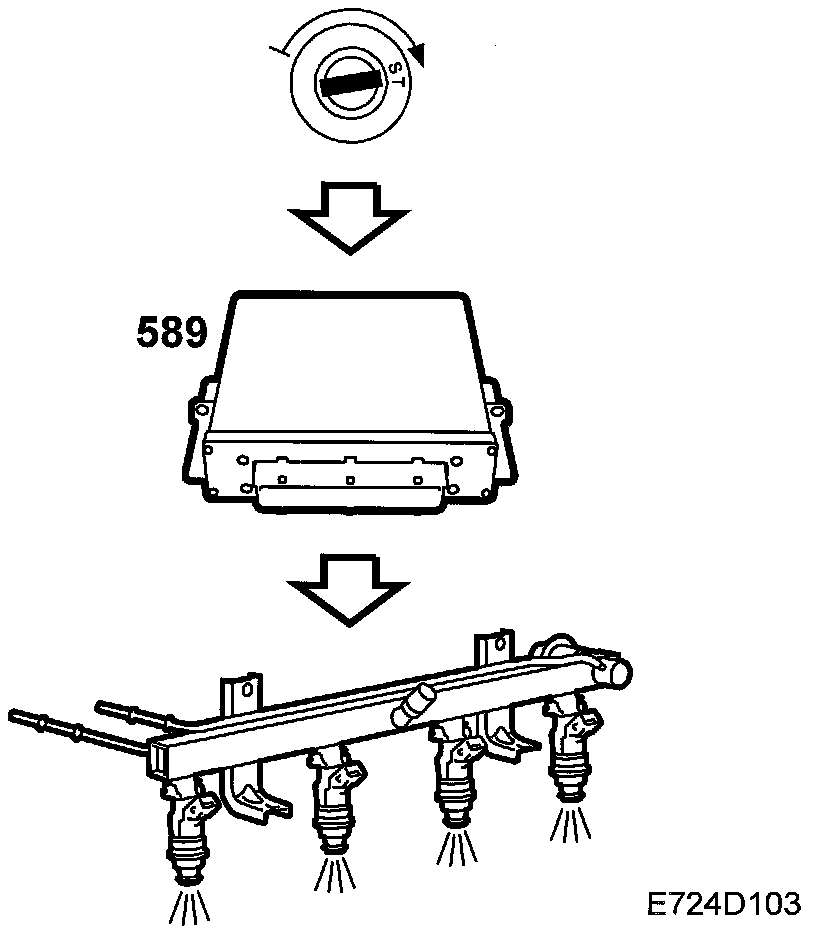 ST

589

E724D103