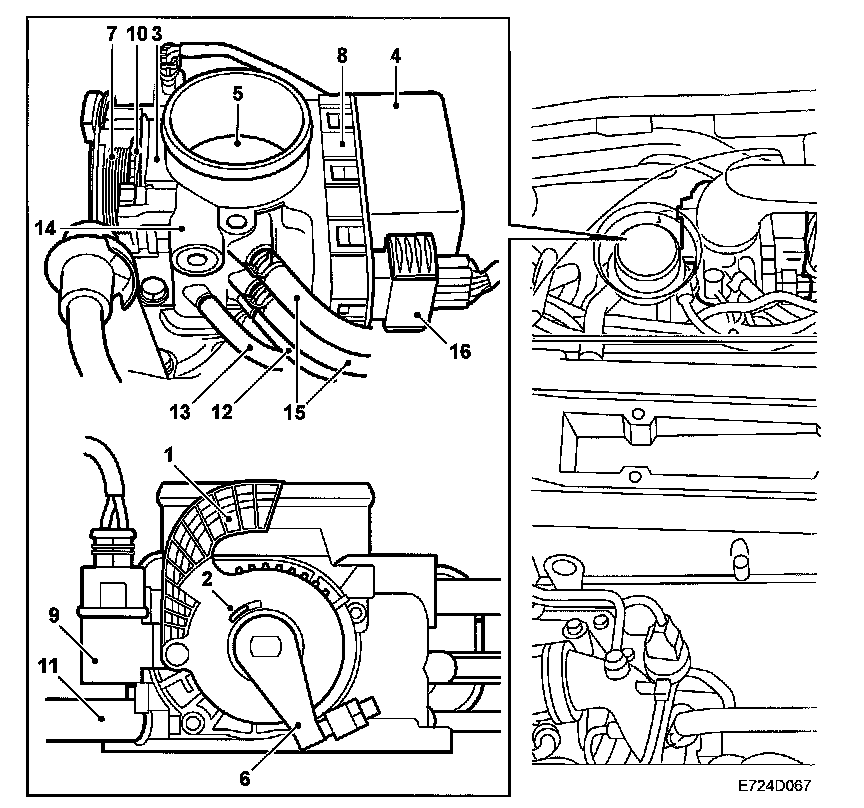 7
10
3
8
4
5
14
16
13
12
15
1
2
9
11
6
E724D067