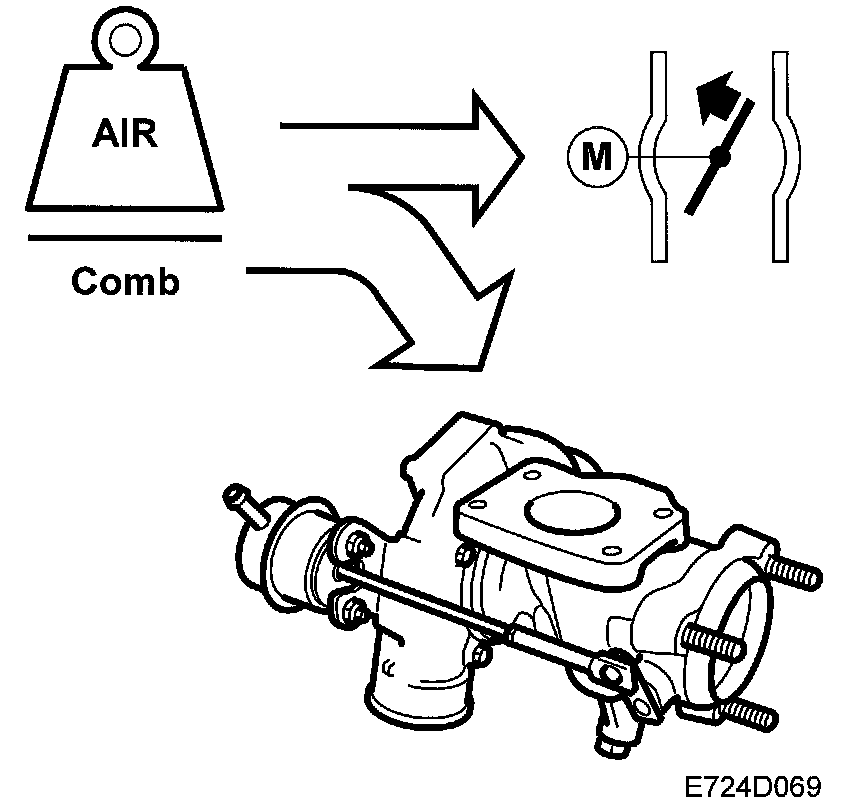 AIR
Comb
M
E724D069