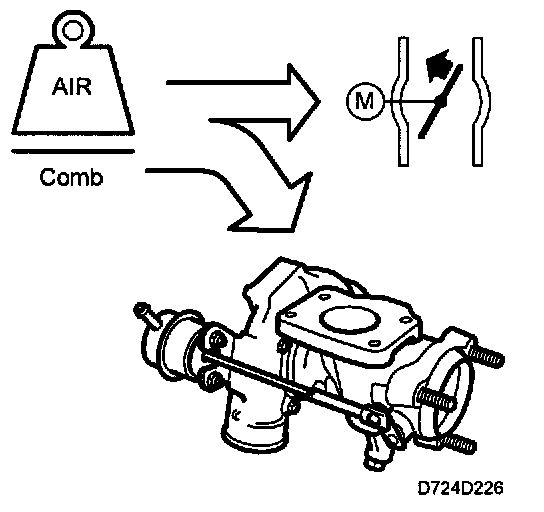 AIR

Comb

M

D724D226