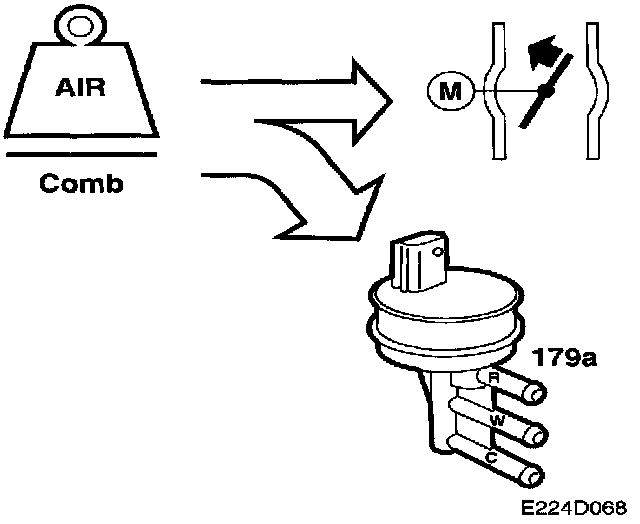 AIR

Comb

M

179a

R

W

C

E224D068