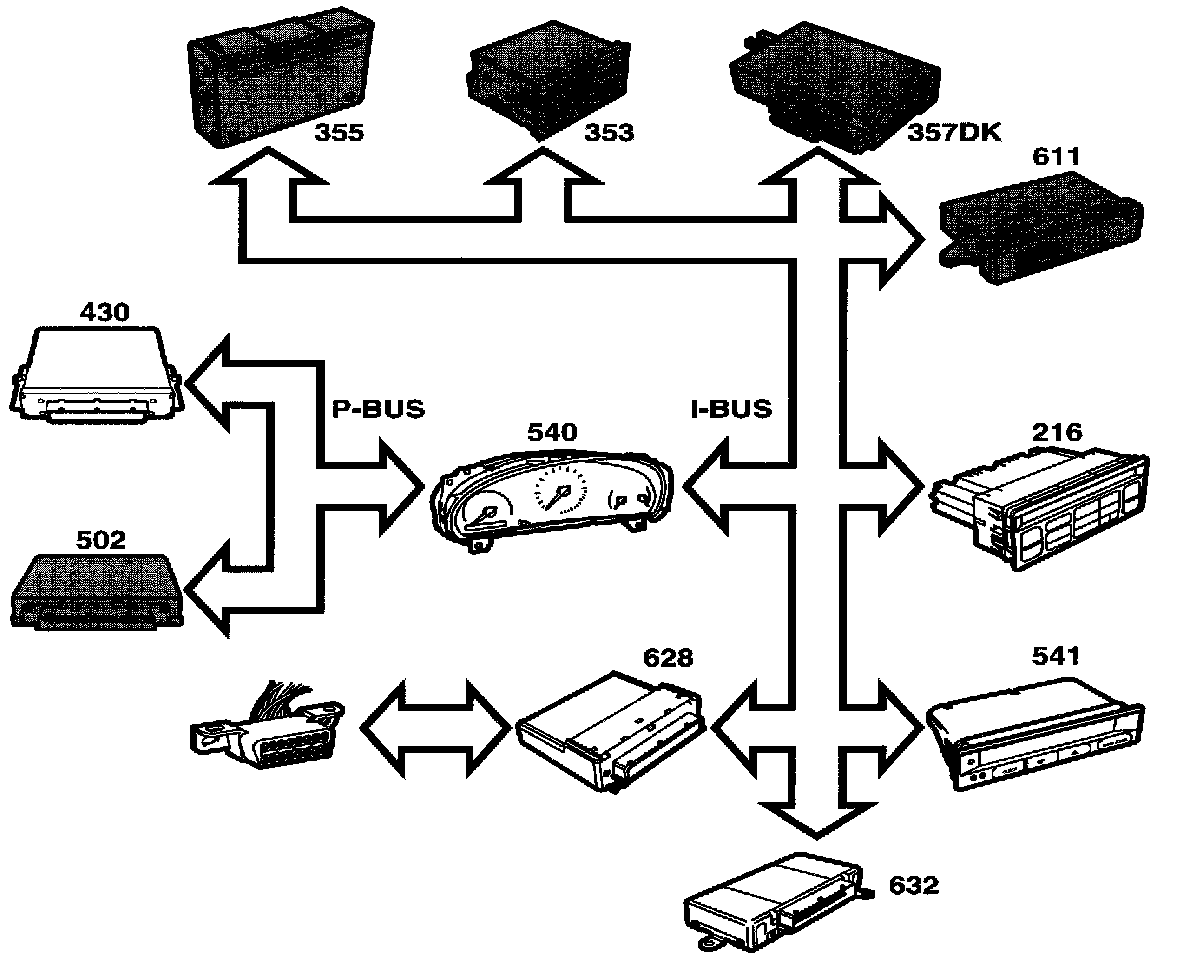 355

353

357DK

611

430

P-BUS

540

I-BUS

216

502

628

541

632