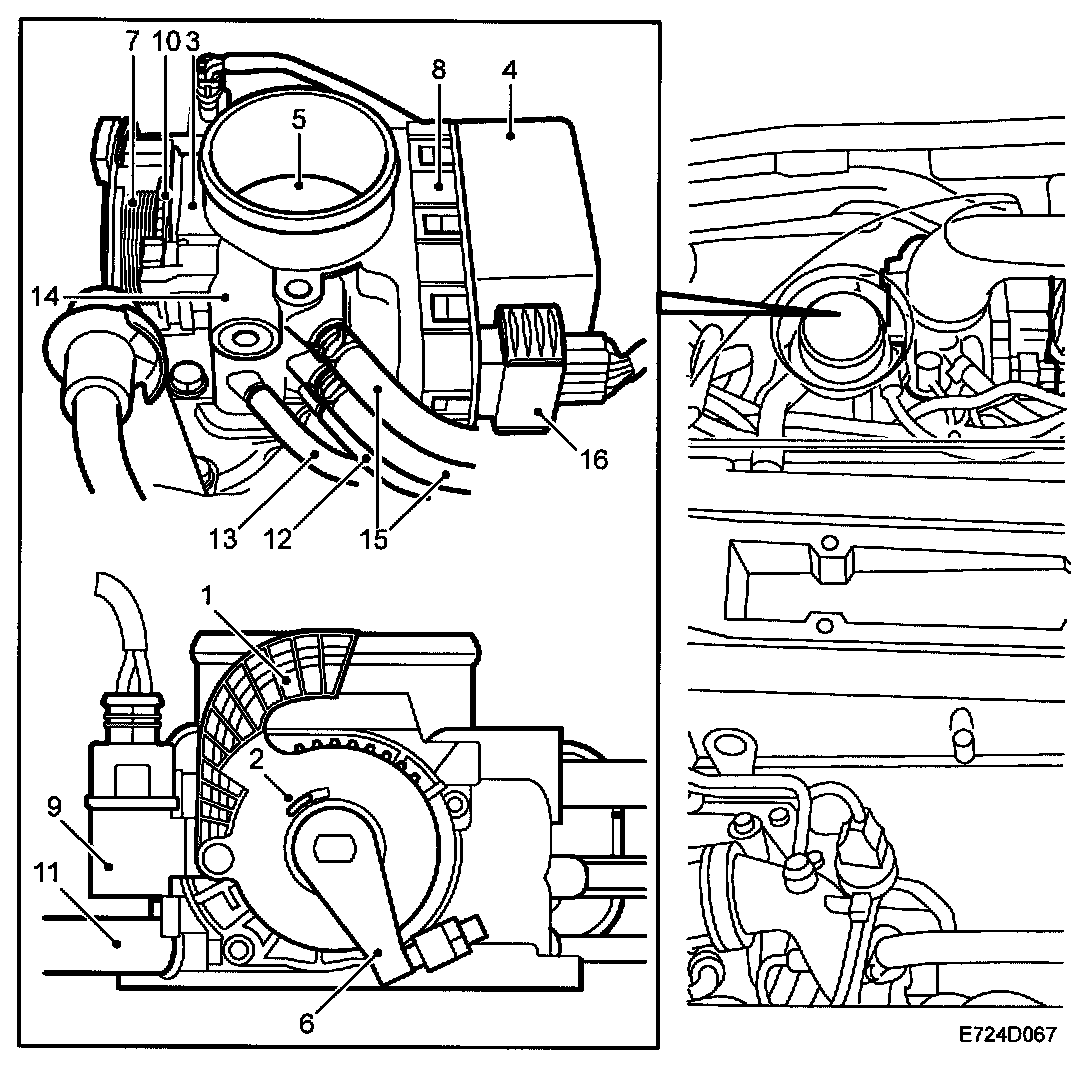 7 10 3 8 4 5 14 16 13 12 15 1 2 9 11 6

E724D067