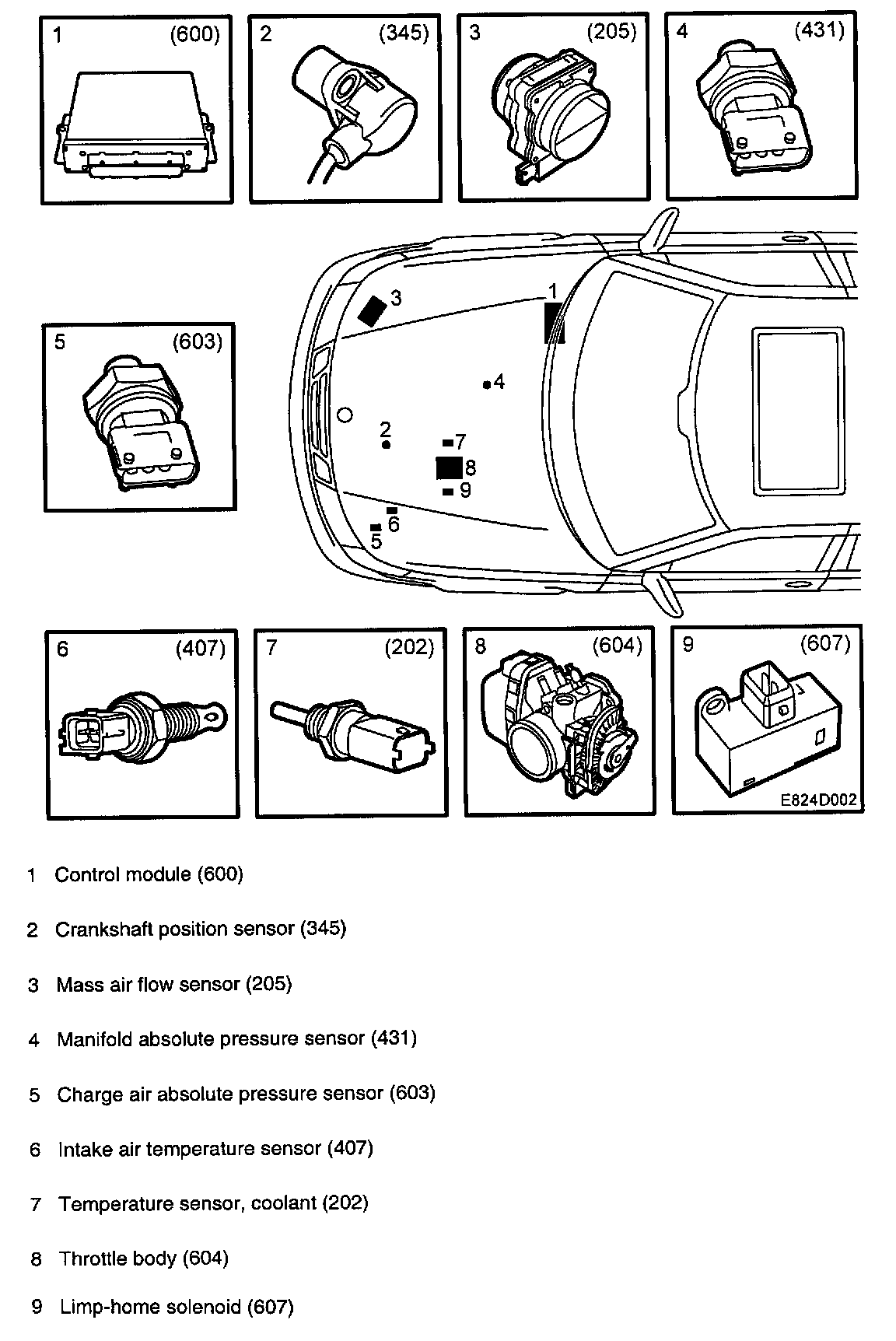 1 (600)

2 (345)

3 (205)

4 (431)

5 (603)

3

1

4

2

7

8

9

6

5

6 (407)

7 (202)

8 (604)

9 (607)

E824D002

1 Control module (600)

2 Crankshaft position sensor (345)

3 Mass air flow sensor (205)

4 Manifold absolute pressure sensor (431)

5 Charge air absolute pressure sensor (603)

6 Intake air temperature sensor (407)

7 Temperature sensor, coolant (202)

8 Throttle body (604)

9 Limp-home solenoid (607)