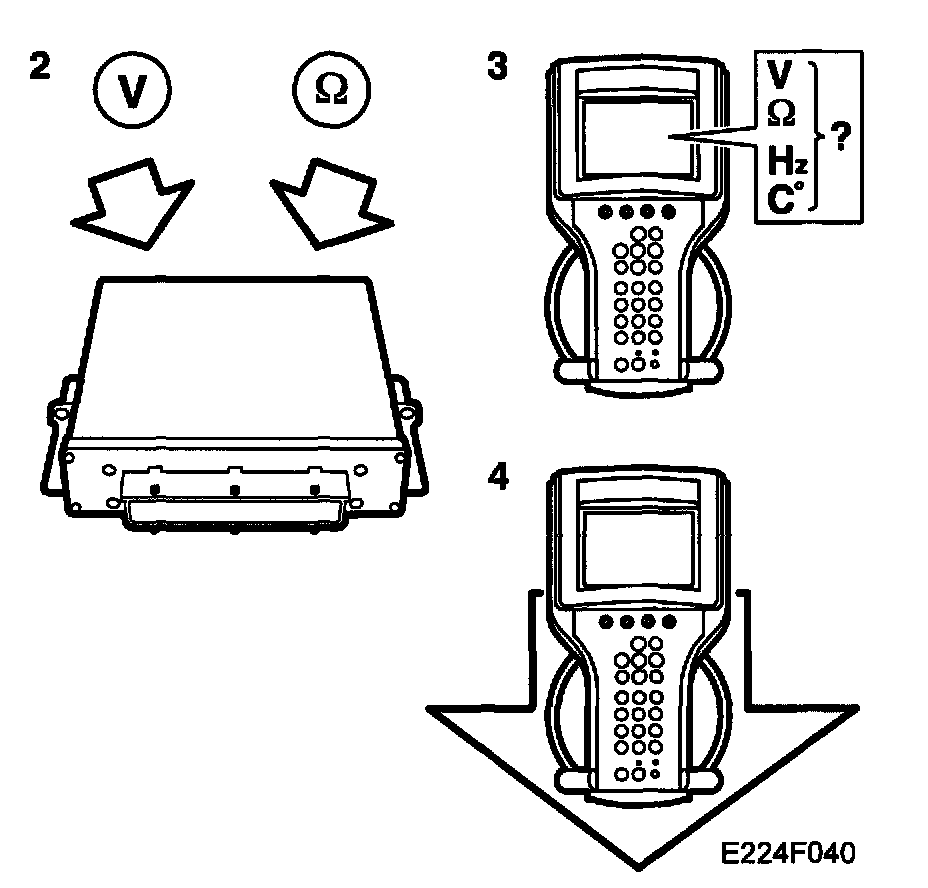 2

V

Ω

3

V
Ω
Hz
C°
?

4

E224F040