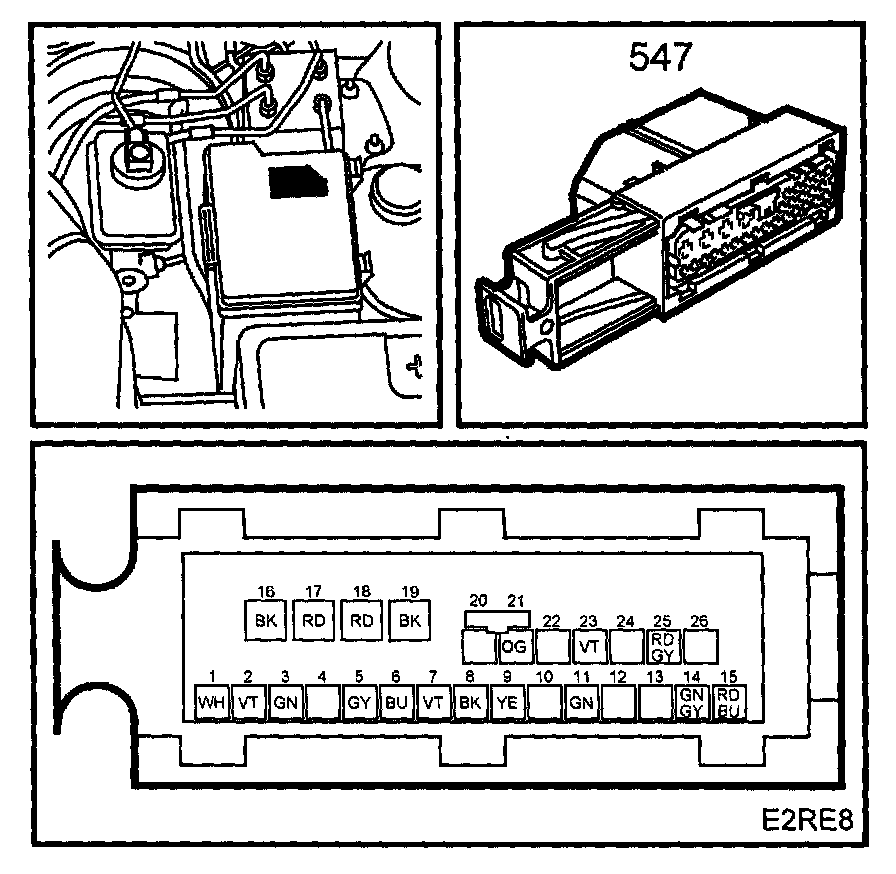 547

16 17 18 19
BK RD RD BK

20 21 22 23 24 25 26
OG VT RD GY

1 2 3 4 5 6 7 8 9 10 11 12 13 14 15
WH VT GN GY BU VT BK YE GN GN GY RD BU

E2RE8