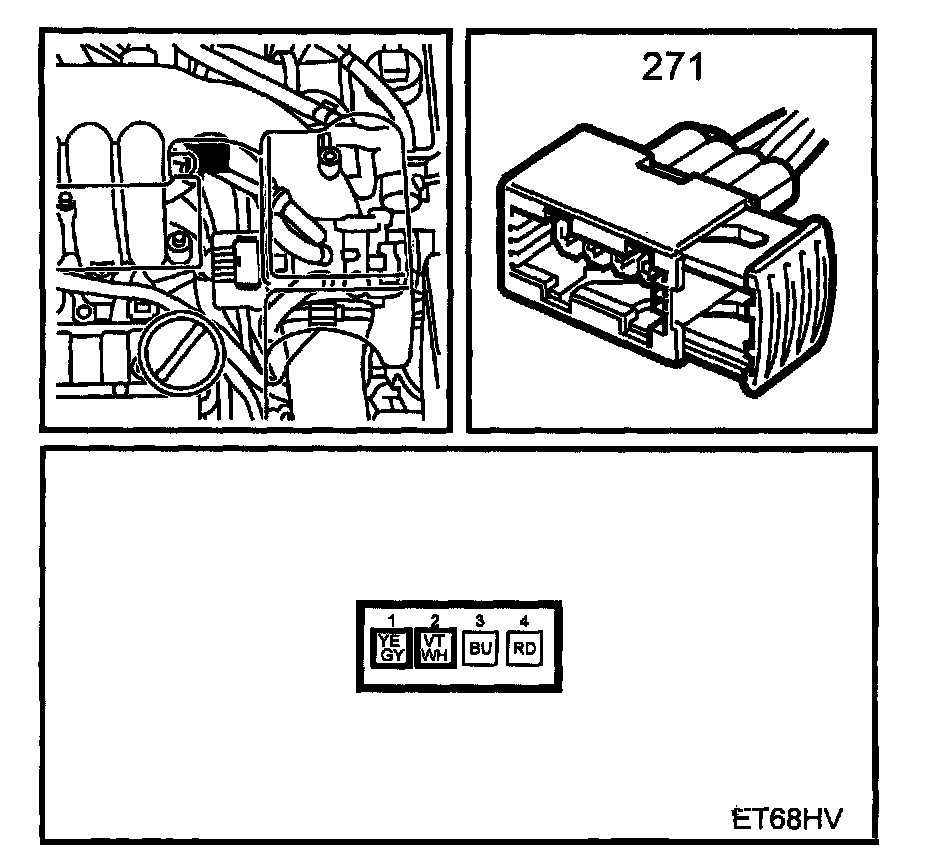 271

1 2 3 4
YE GY
VT WH
BU
RD

ET68HV