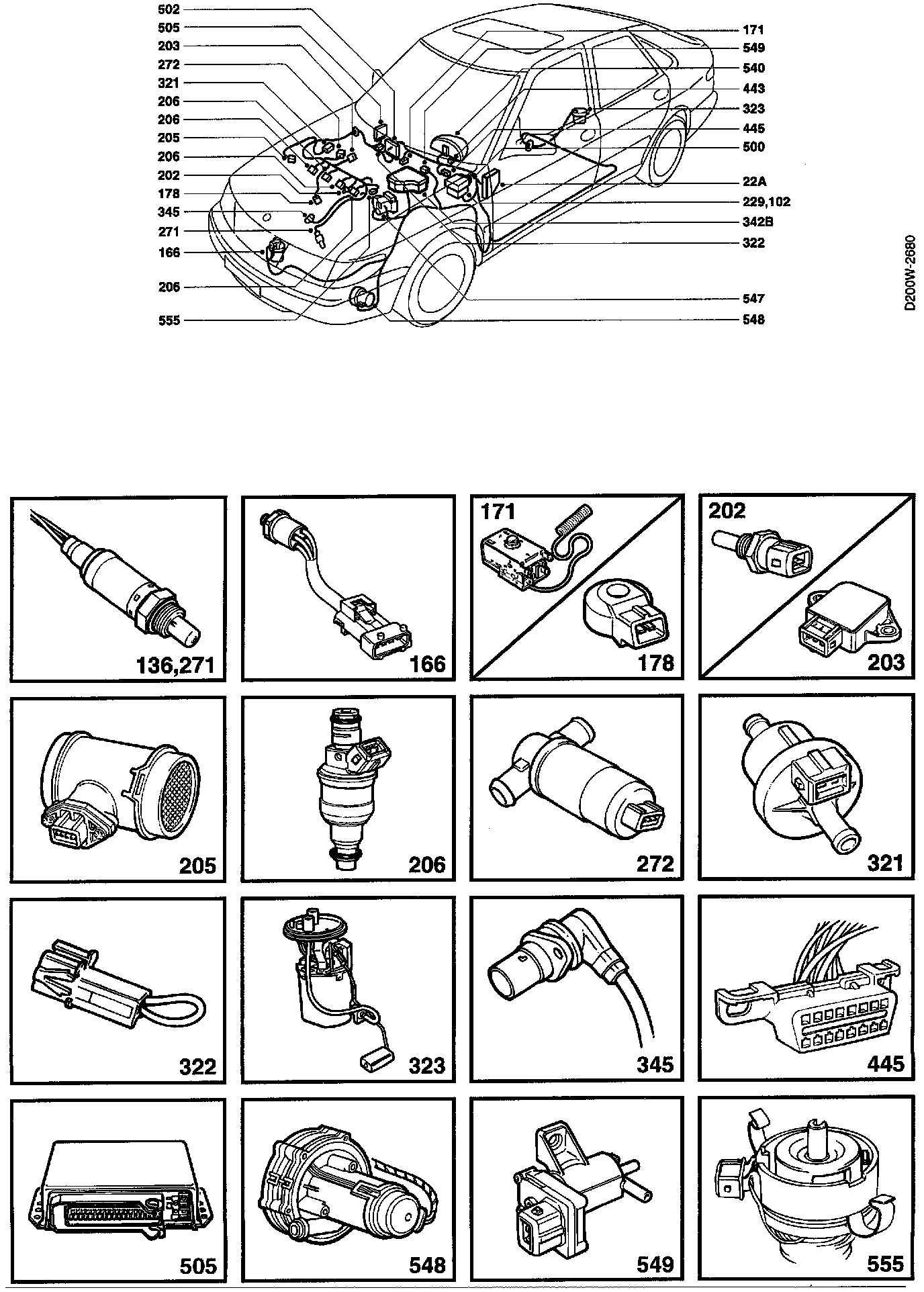 502
505
203
272
321
206
206
205
206
202
178
345
271
166
206
555

171
549
540
443
323
445
500
22A
229,102
342B
322
547
548

D200W-2680

136,271

166

171
178

202
203

205

206

272

321

322

323

345

445

505

548

549

555