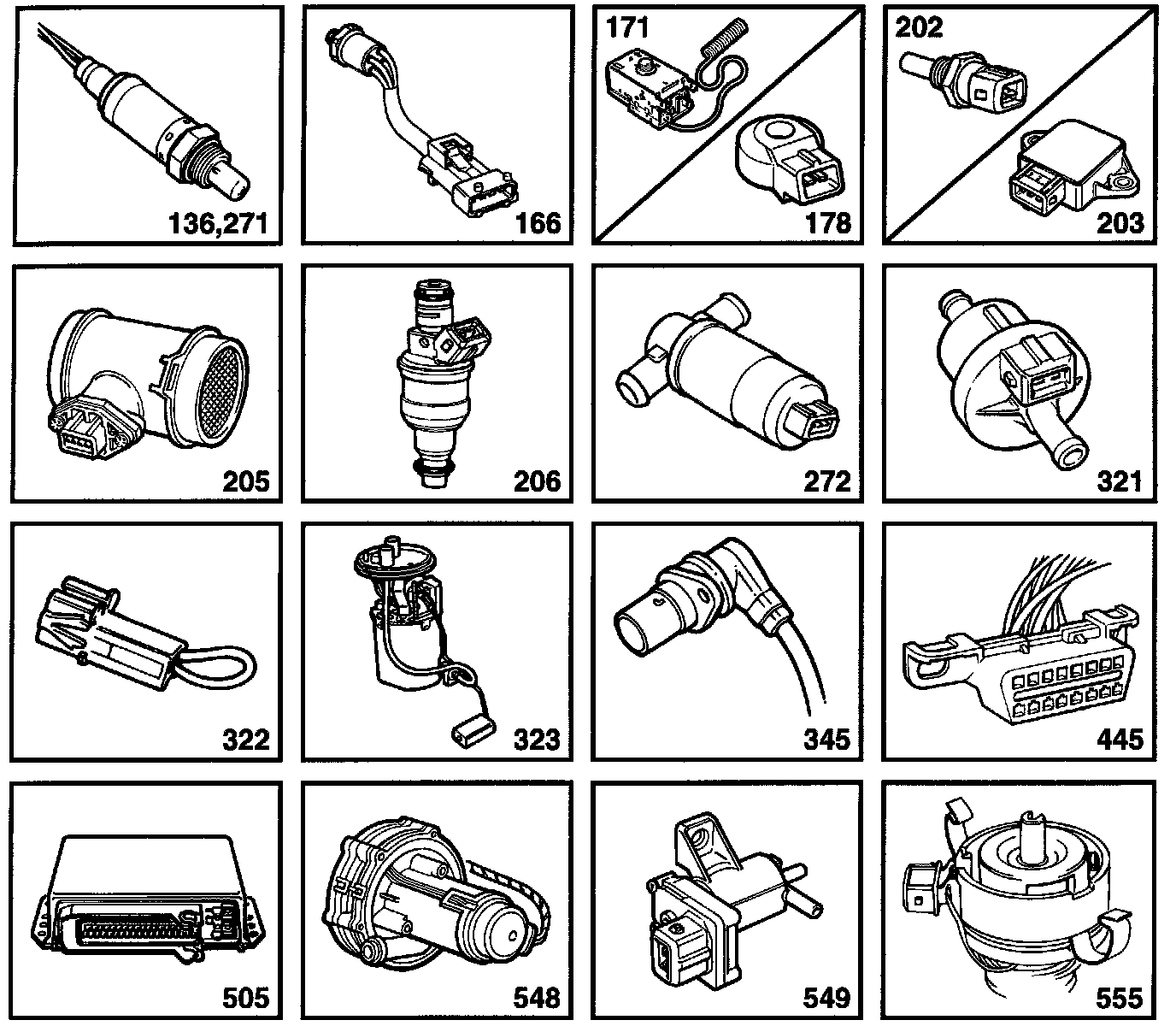 136,271

166

171

178

202

203

205

206

272

321

322

323

345

445

505

548

549

555