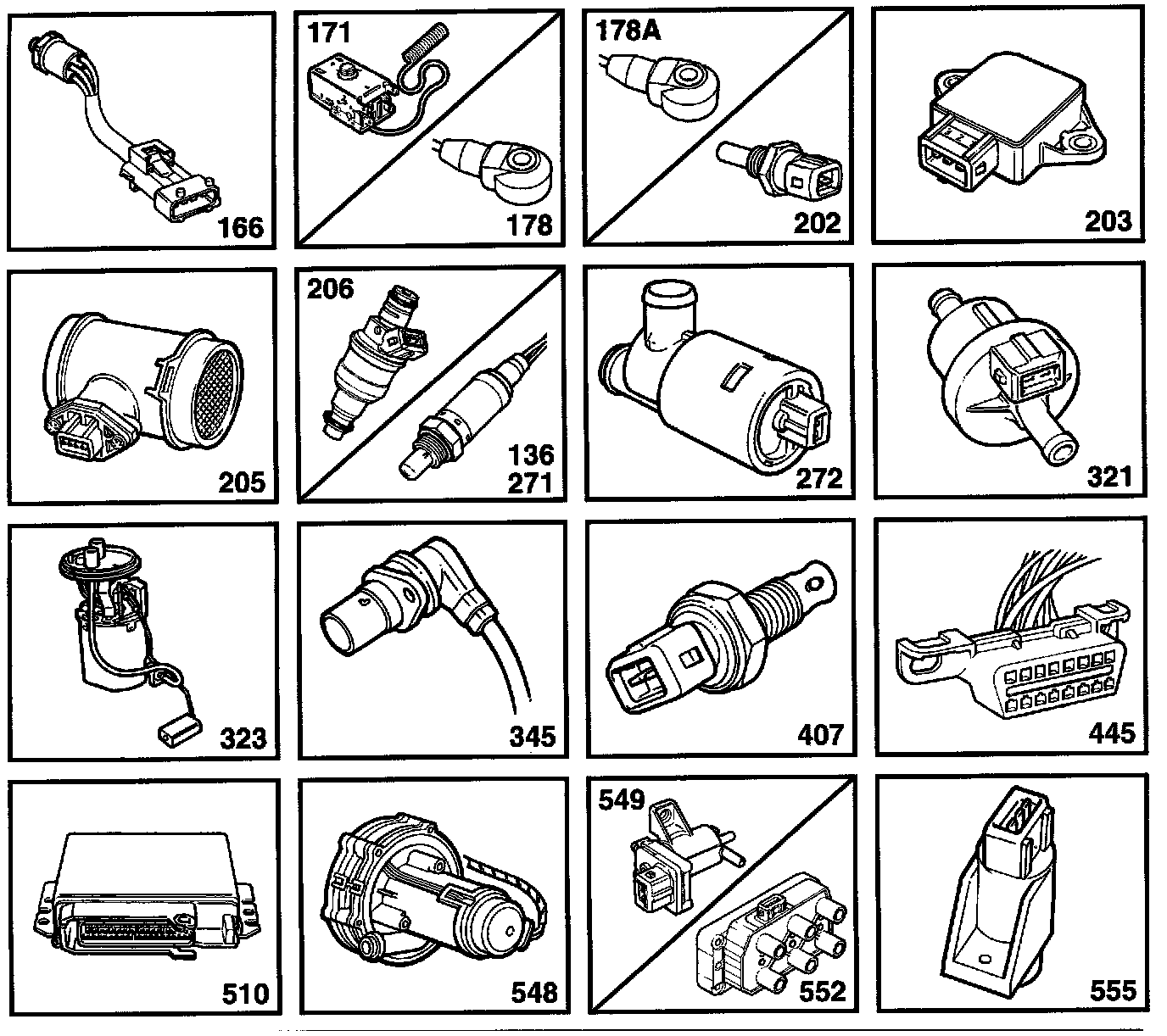 166

171

178

178A

202

203

205

206

136
271

272

321

323

345

407

445

510

548

549

552

555