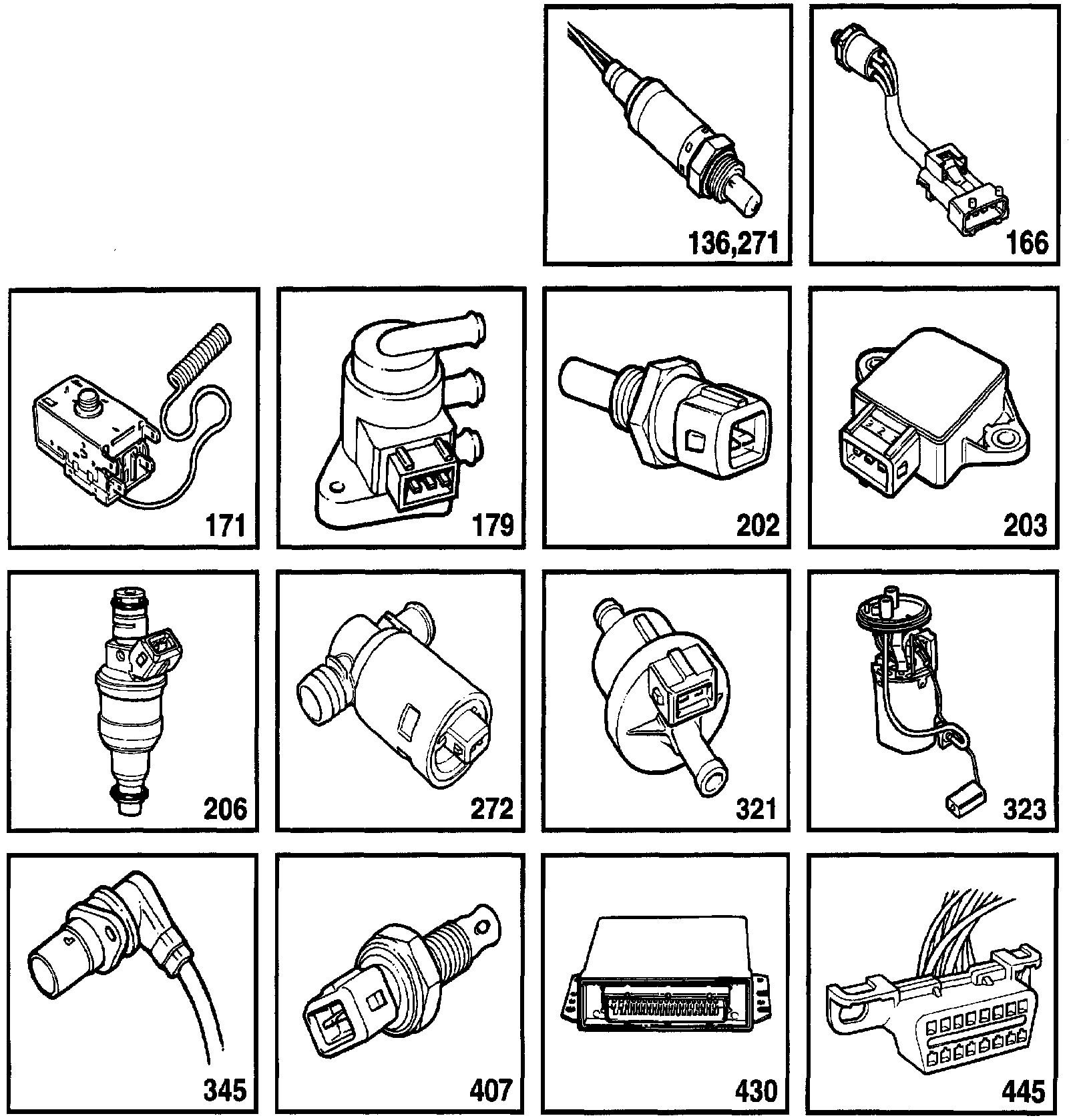 136,271

166

171

179

202

203

206

272

321

323

345

407

430

445