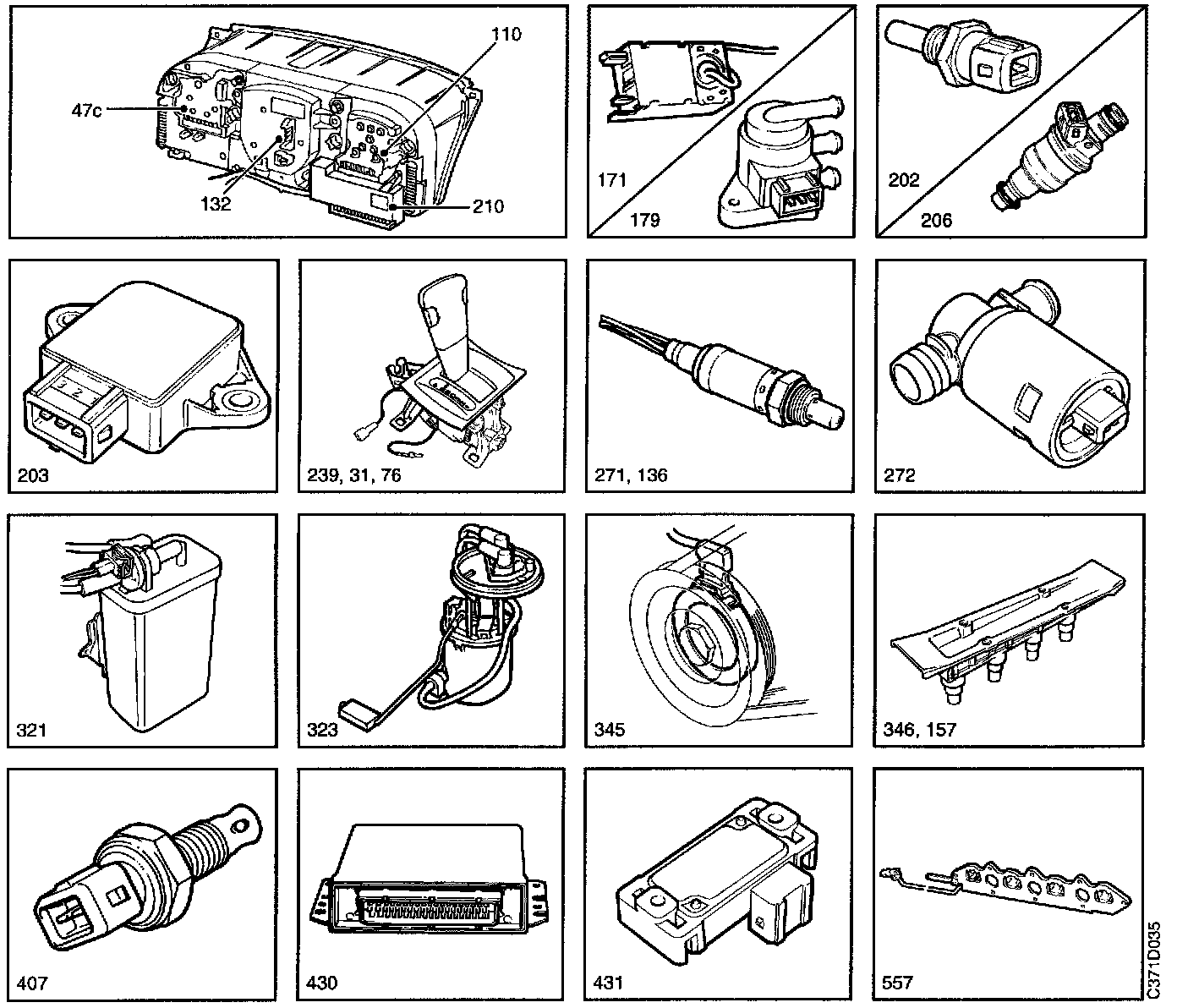 110
47c
132
210

171
179

202
206

203

239, 31, 76

271, 136

272

321

323

345

346, 157

407

430

431

557

C371D035