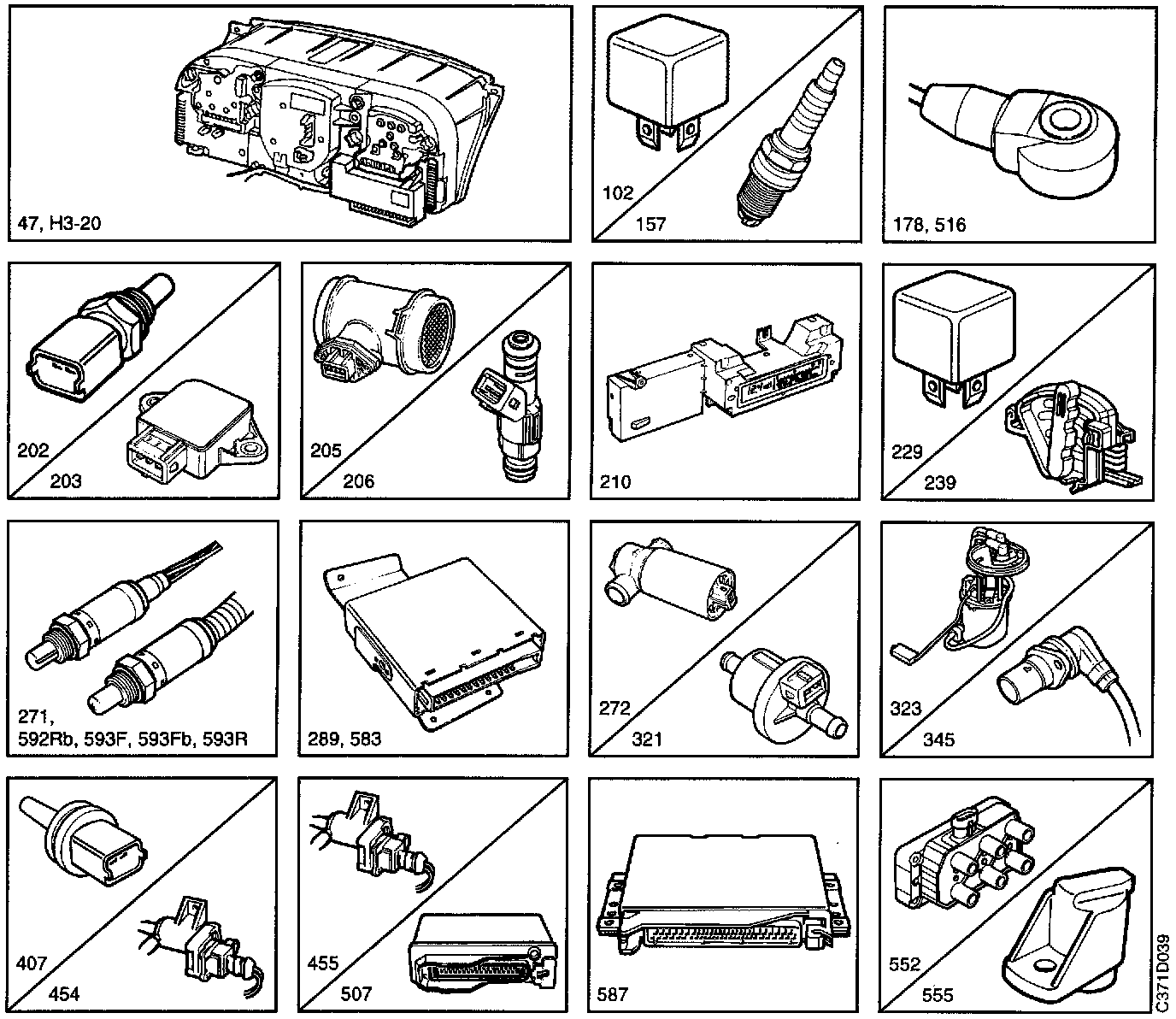 47, H3-20

102

157

178, 516

202

203

205

206

210

229

239

271,
592Rb, 593F, 593Fb, 593R

289, 583

272

321

323

345

407

454

455

507

587

552

555

C371D039