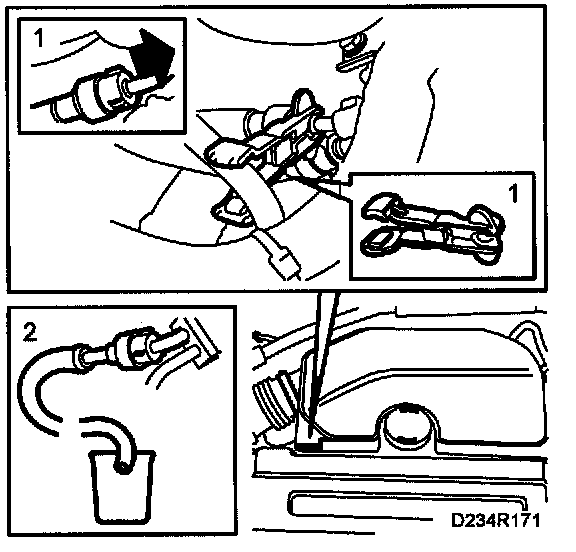 1

1

2

D234R171