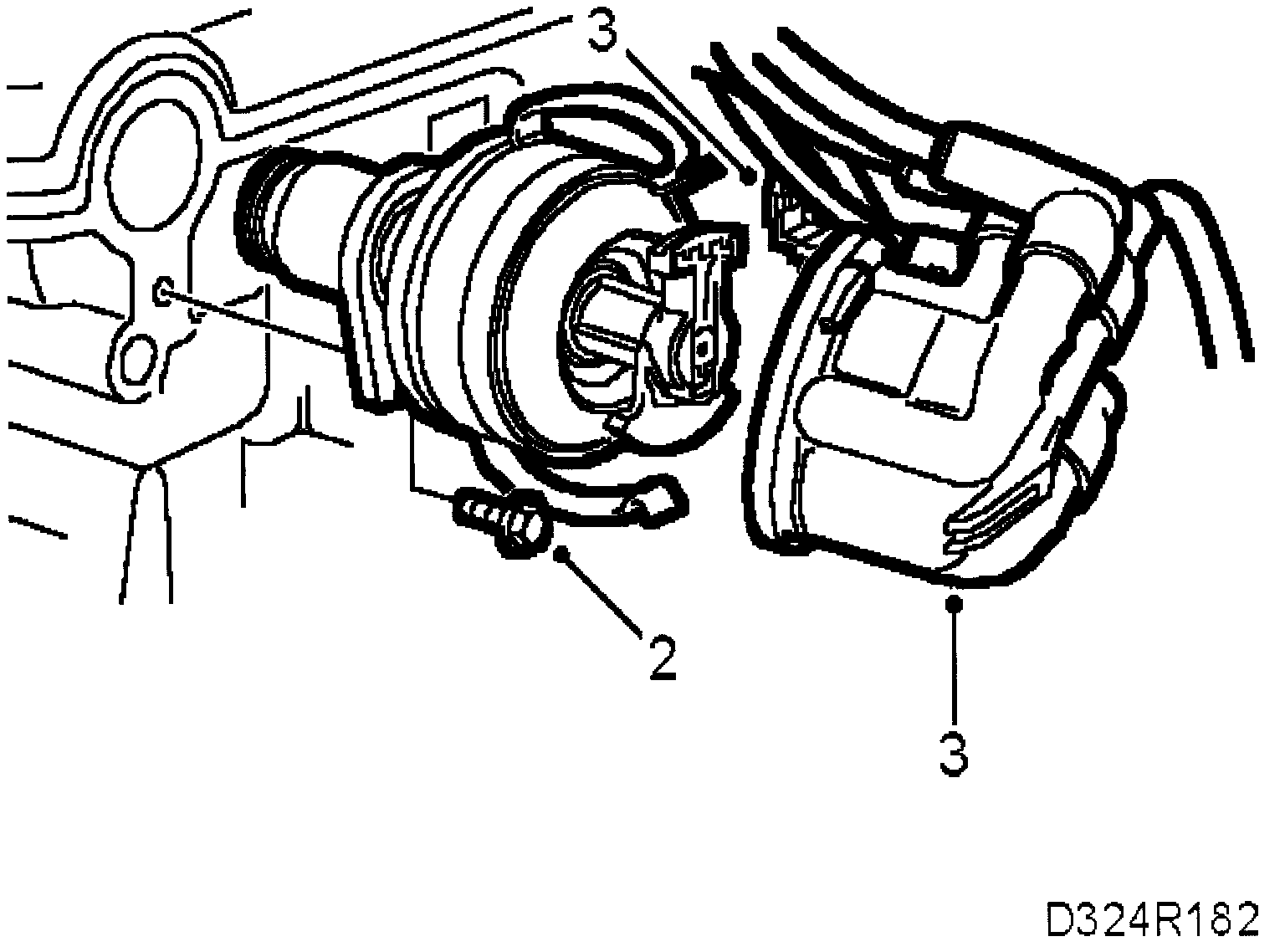 3

2

3

D324R182