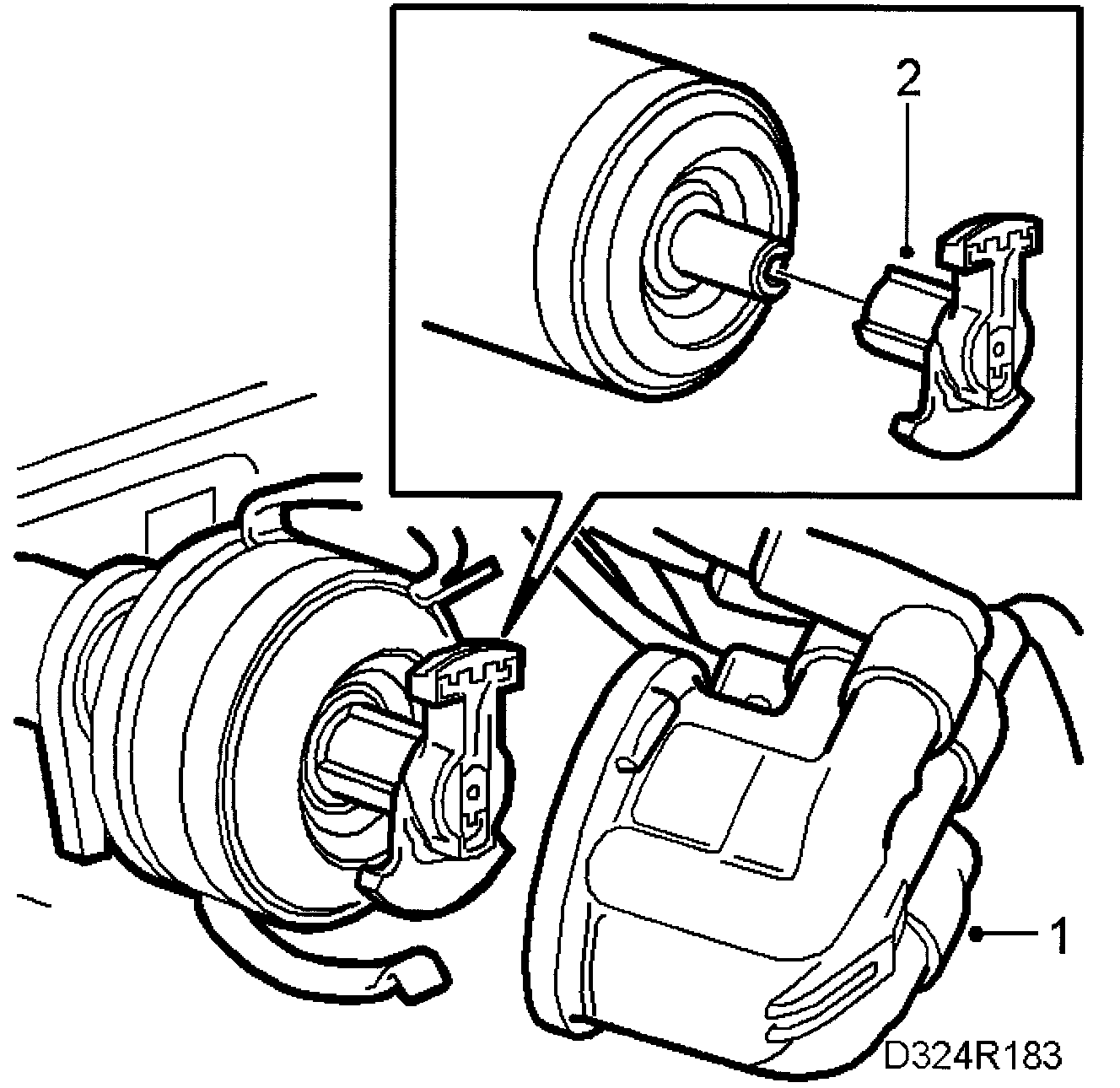 2

1

D324R183