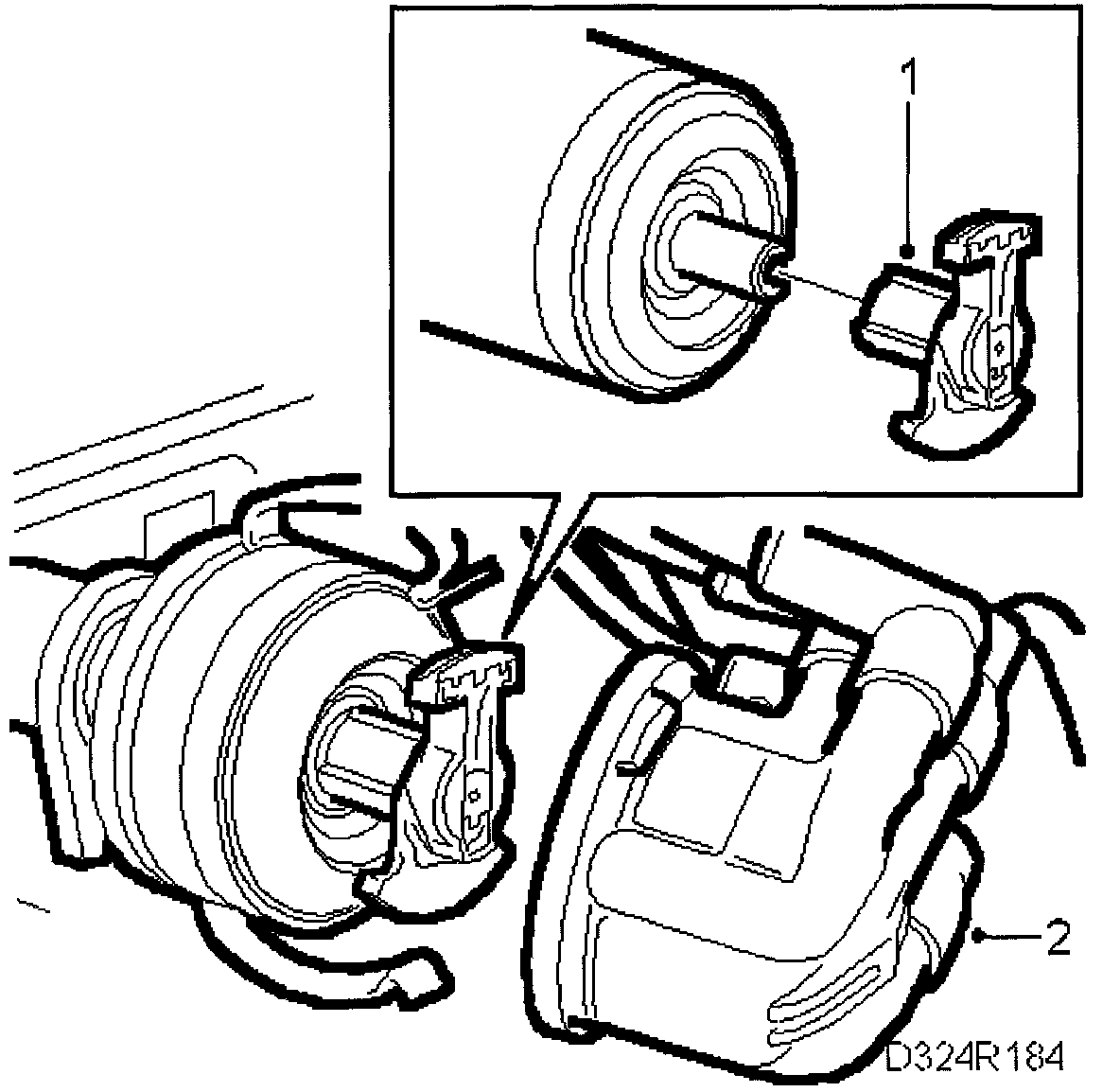 1
2
D324R184