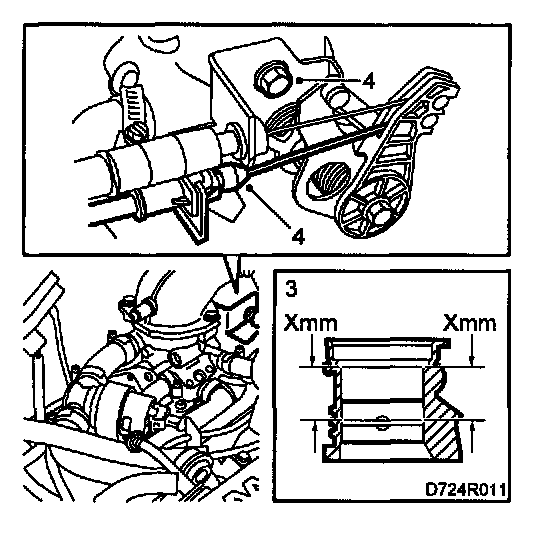 4
4
3
Xmm
Xmm
D724R011