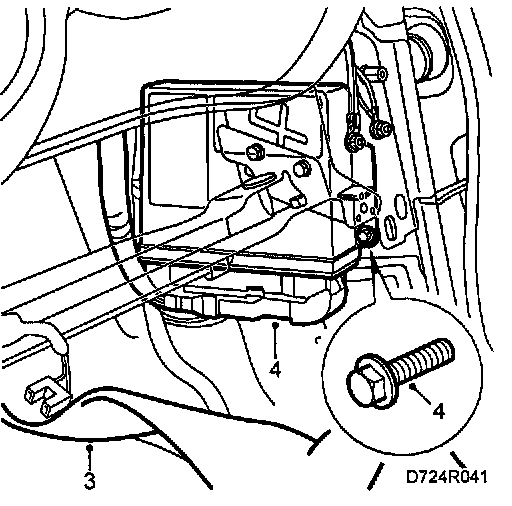 4

4

3

D724R041