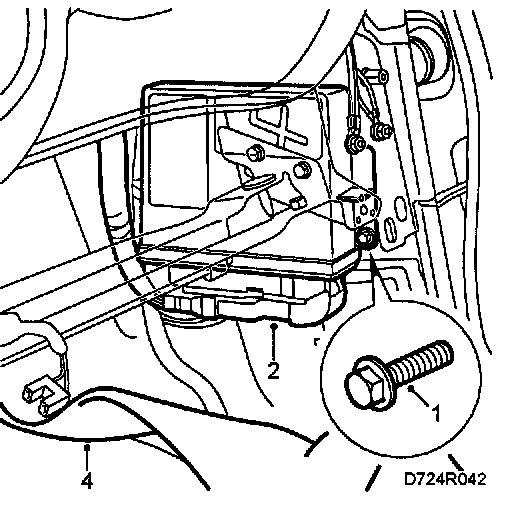 2
1
4
D724R042