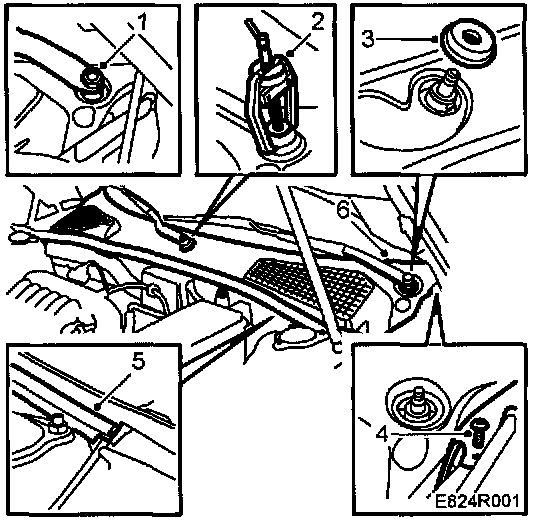 1
2
3
6
5
4
E824R001