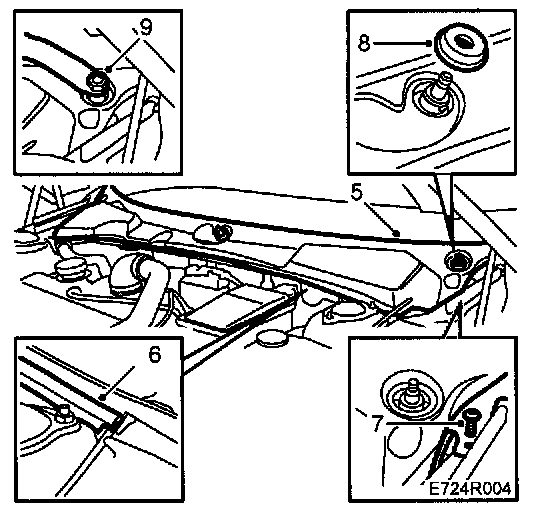 9
8
5
6
7
E724R004