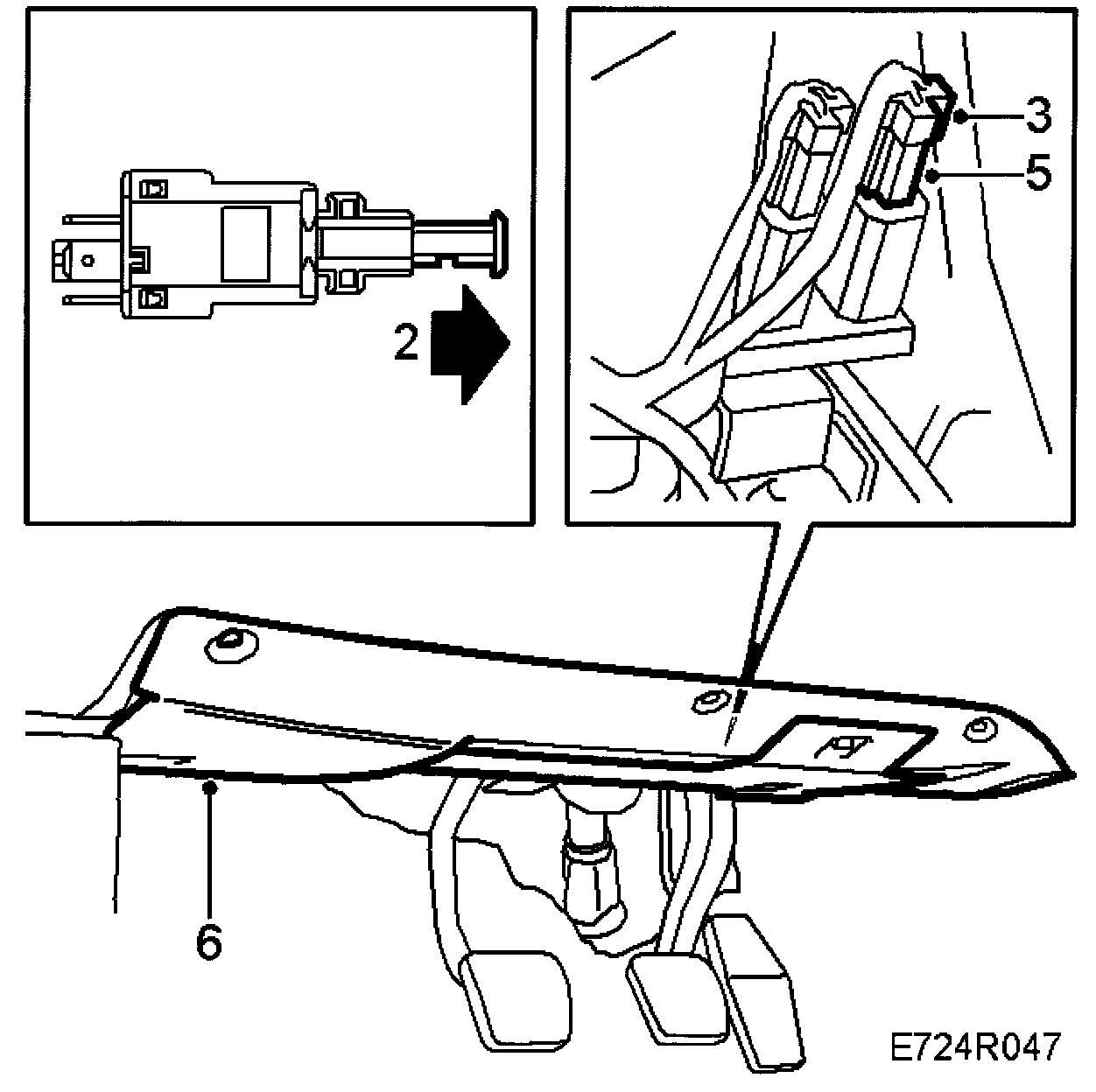 2
3
5
6
E724R047