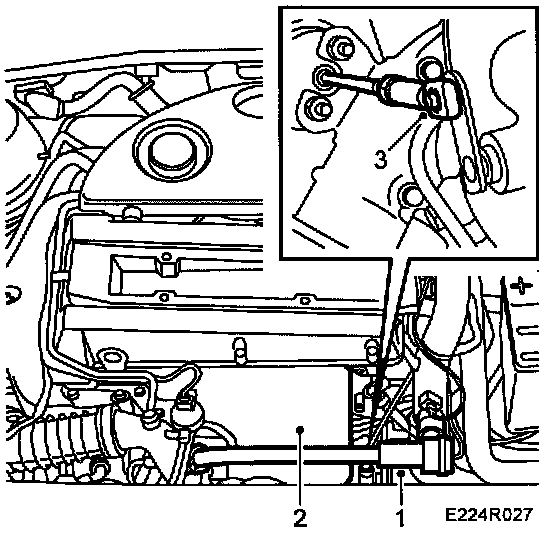 3

2

1

E224R027