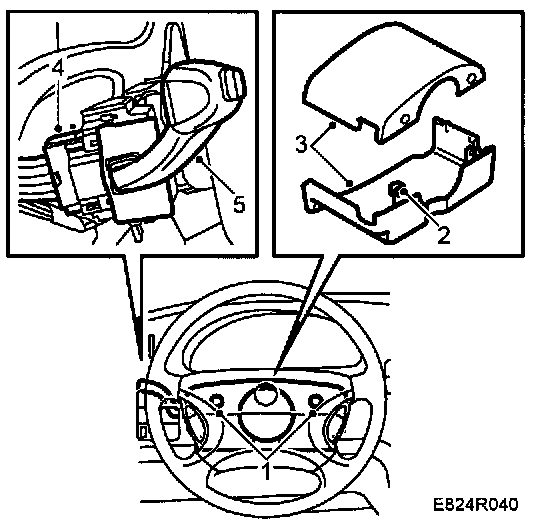 4
5
3
2
1
E824R040