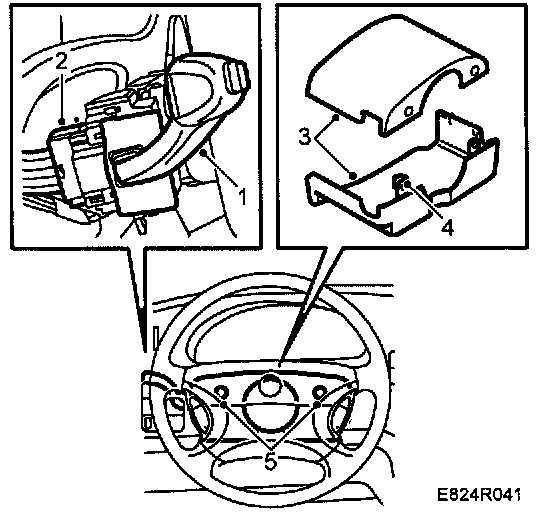 2
1
3
4
5
E824R041