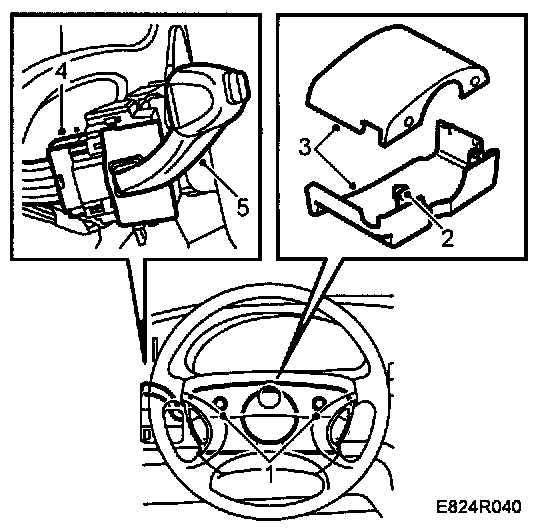 4
5
3
2
1
E824R040