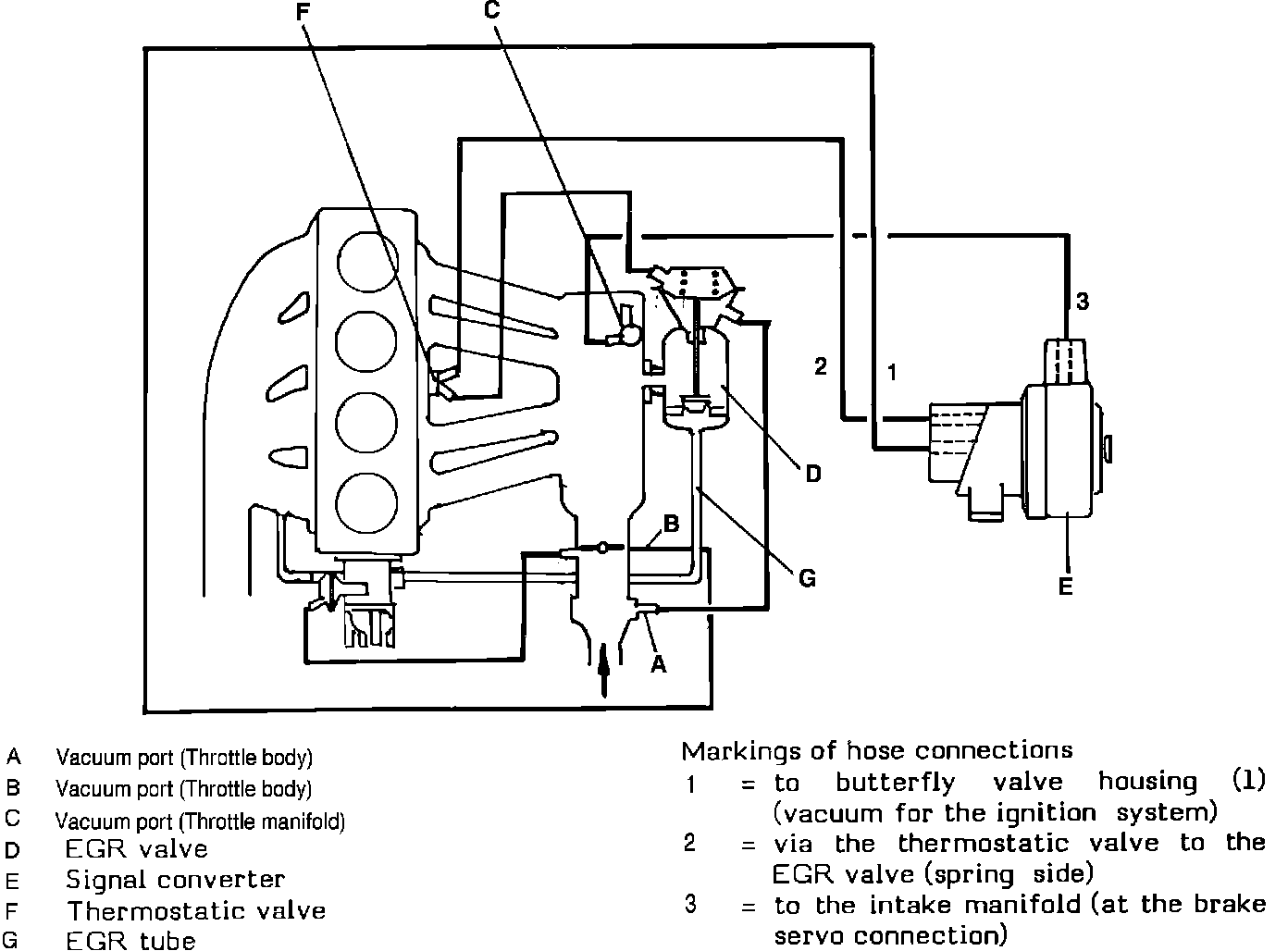 F C

3

2 1

D

B

G

E

A

A Vacuum port (Throttle body)
B Vacuum port (Throttle body)
C Vacuum port (Throttle manifold)
D EGR valve
E Signal converter
F Thermostatic valve
G EGR tube

Markings of hose connections
1 = to butterfly valve housing (1) (vacuum for the ignition system)
2 = via the thermostatic valve to the EGR valve (spring side)
3 = to the intake manifold (at the brake servo connection)