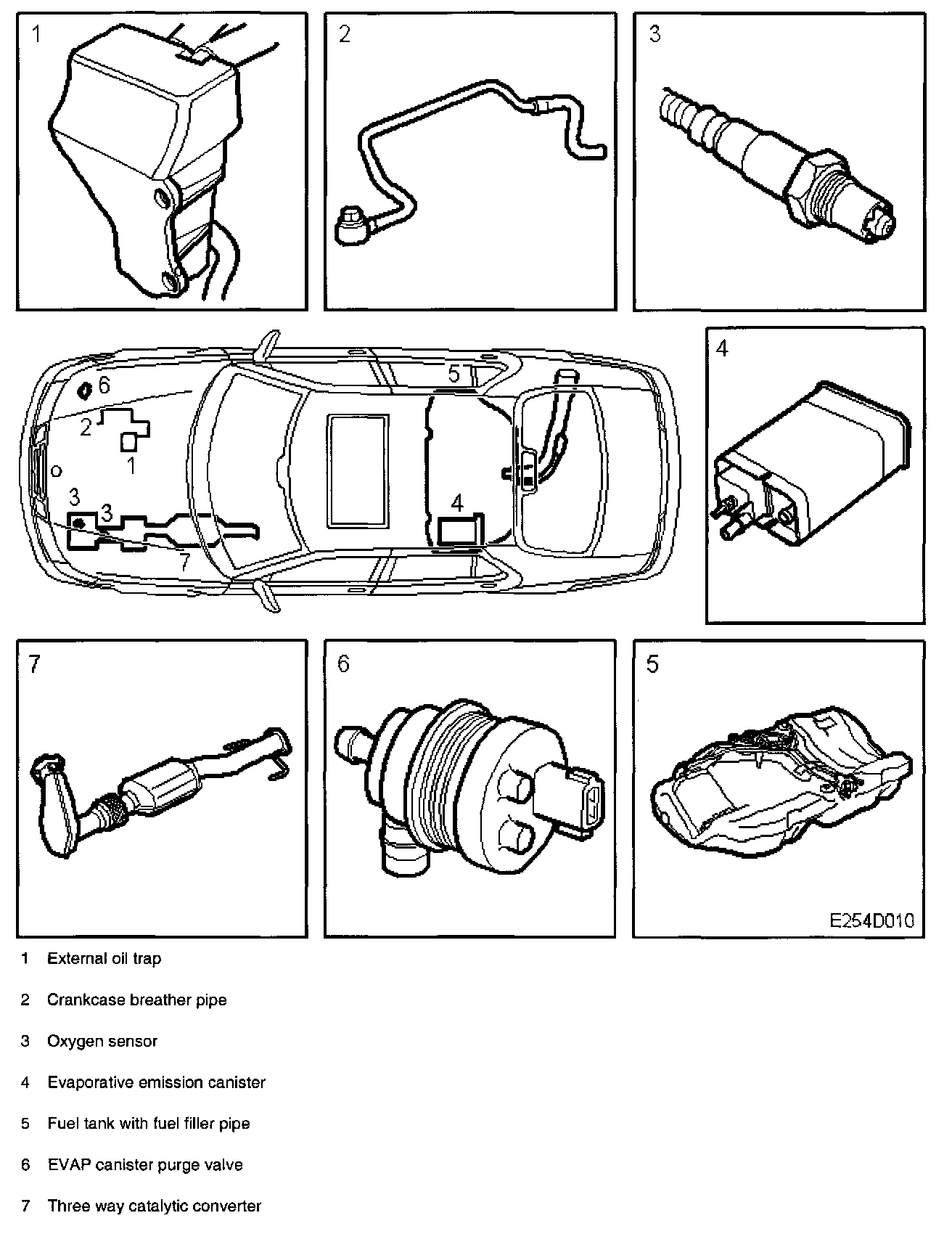 1

2

3

6

5

2

1

3

3

4

7

4

7

6

5

E254D010

1 External oil trap

2 Crankcase breather pipe

3 Oxygen sensor

4 Evaporative emission canister

5 Fuel tank with fuel filler pipe

6 EVAP canister purge valve

7 Three way catalytic converter