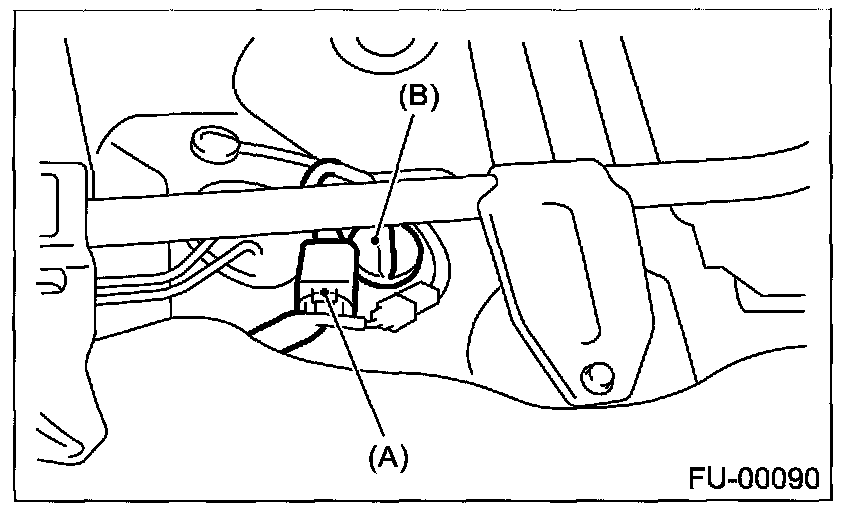 (B)

(A)

FU-00090