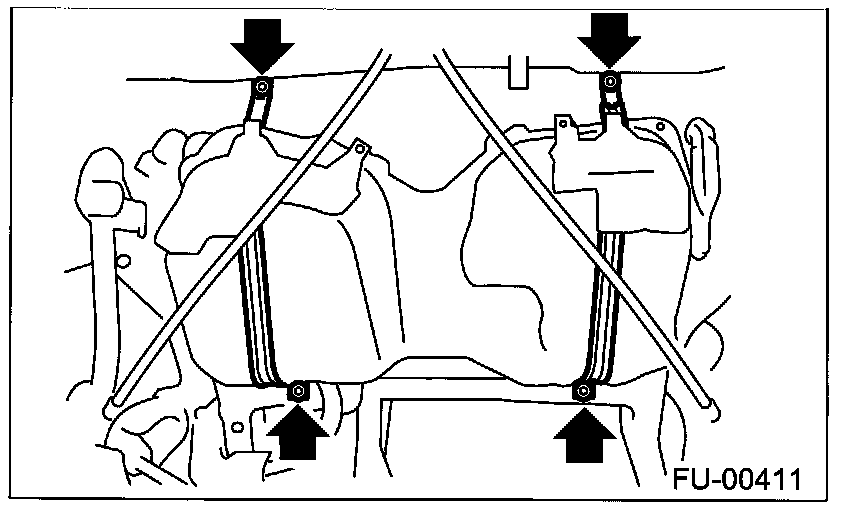 FU-00411