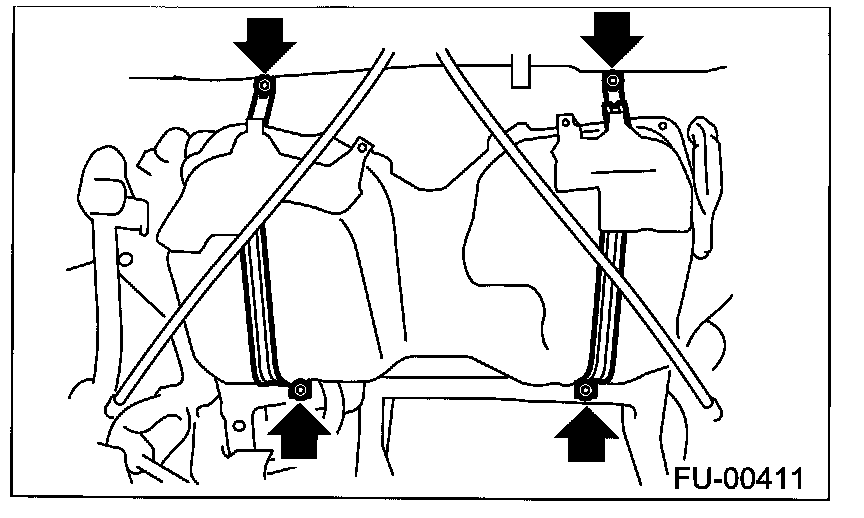 FU-00411