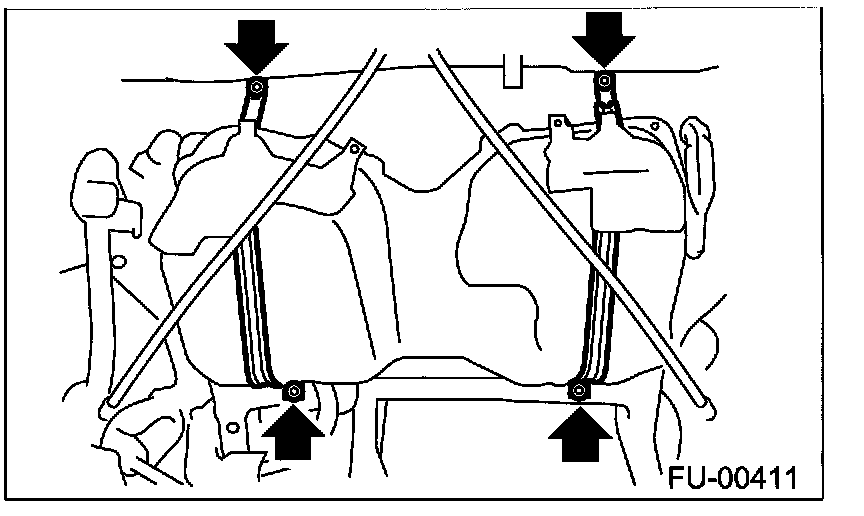 FU-00411