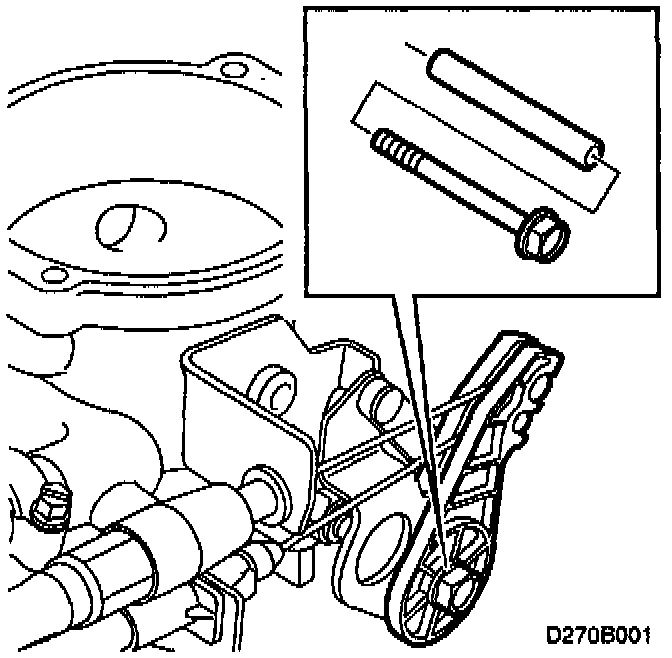 D270B001