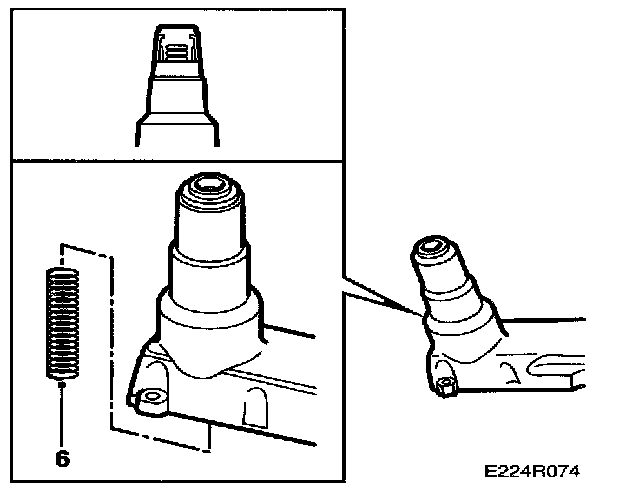 6

E224R074