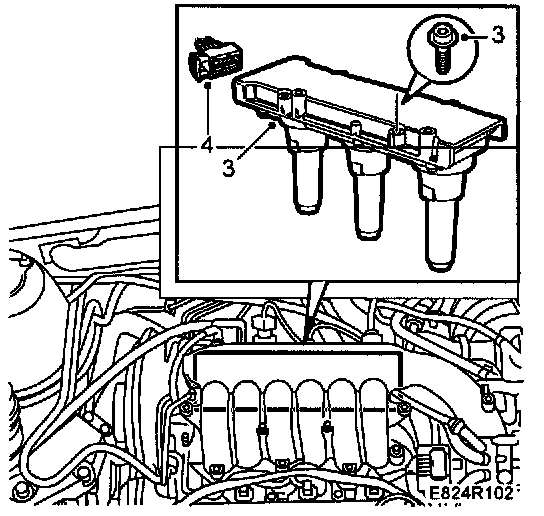 3
4
3
E824R102