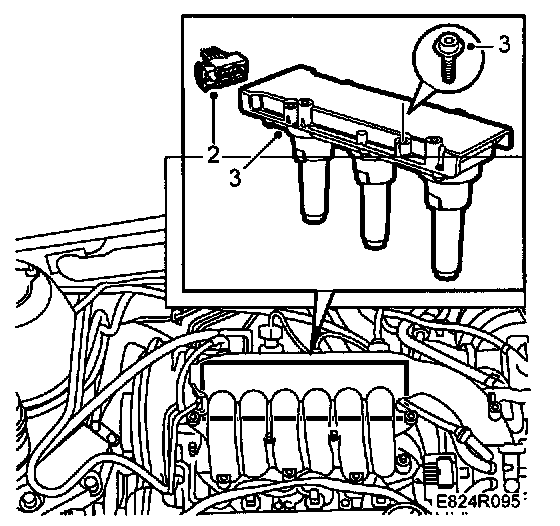 3
2
3
E824R095