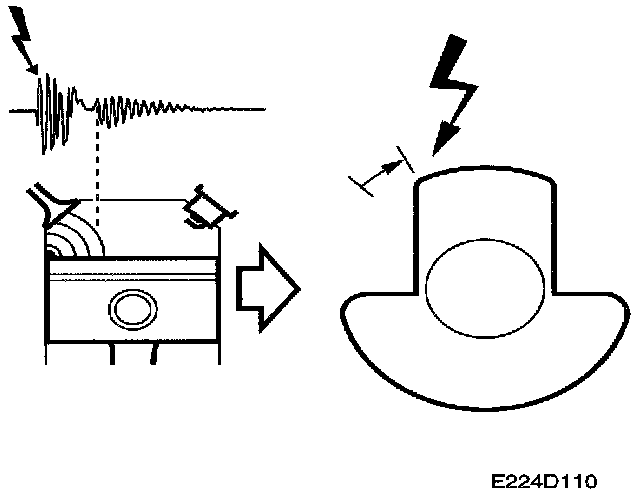 E224D110