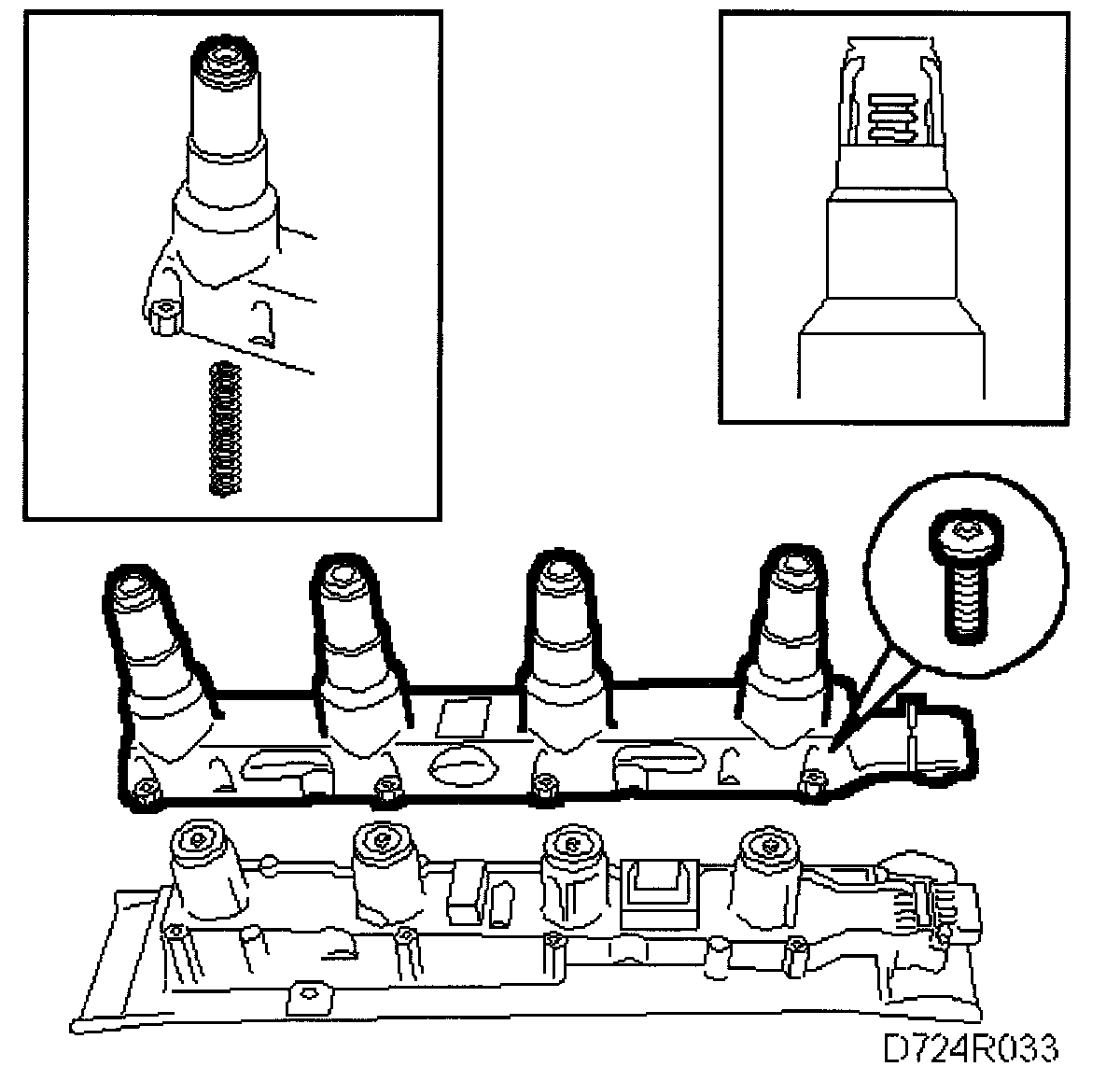 D724R033