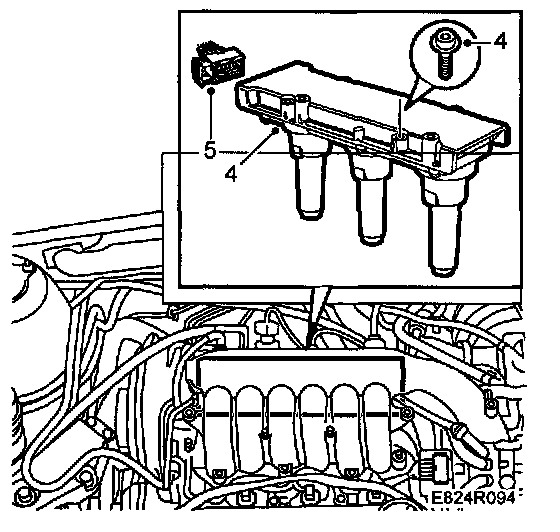 4
5
4
E824R094