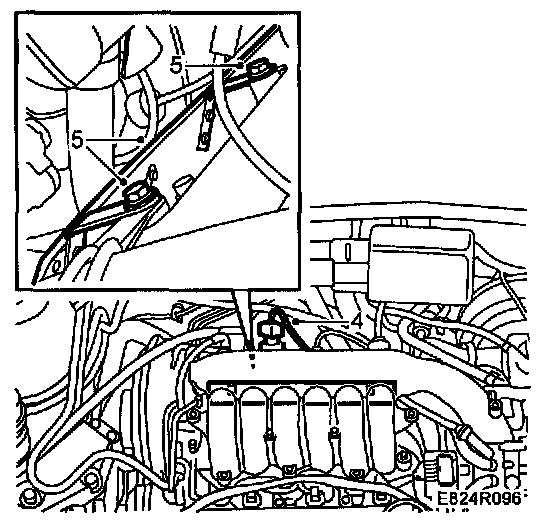 5
5
4
E824R096