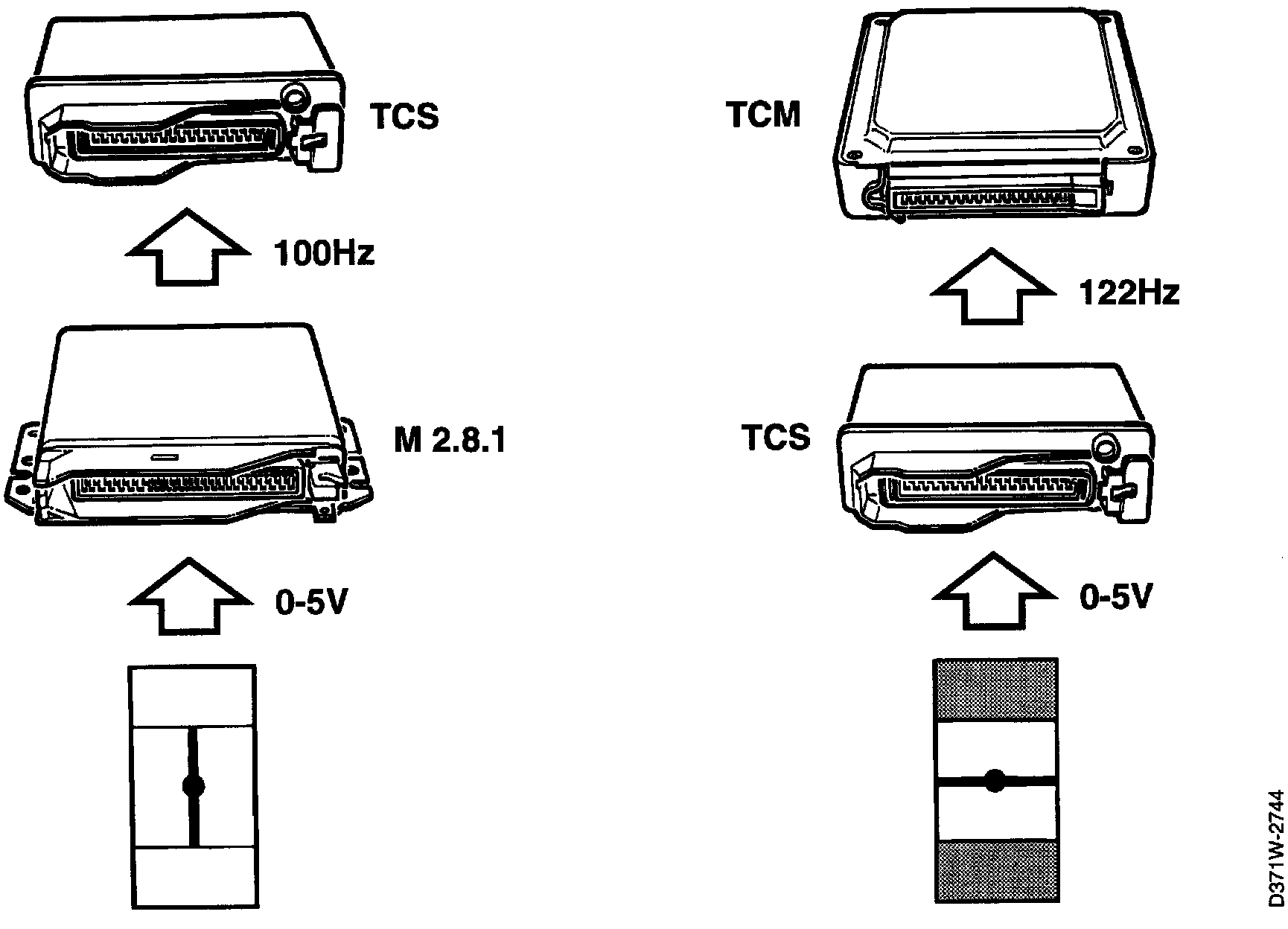 TCS

100Hz

M 2.8.1

0-5V

TCM

122Hz

TCS

0-5V

D371W-2744