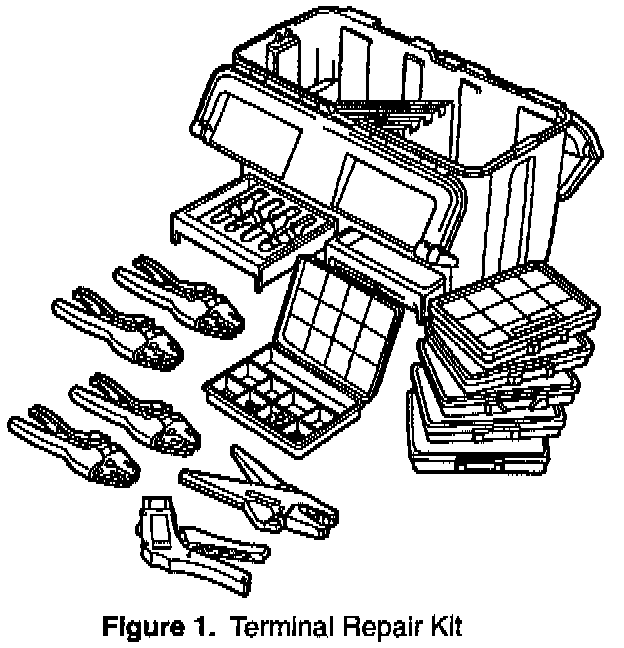 Figure 1. Terminal Repair Kit