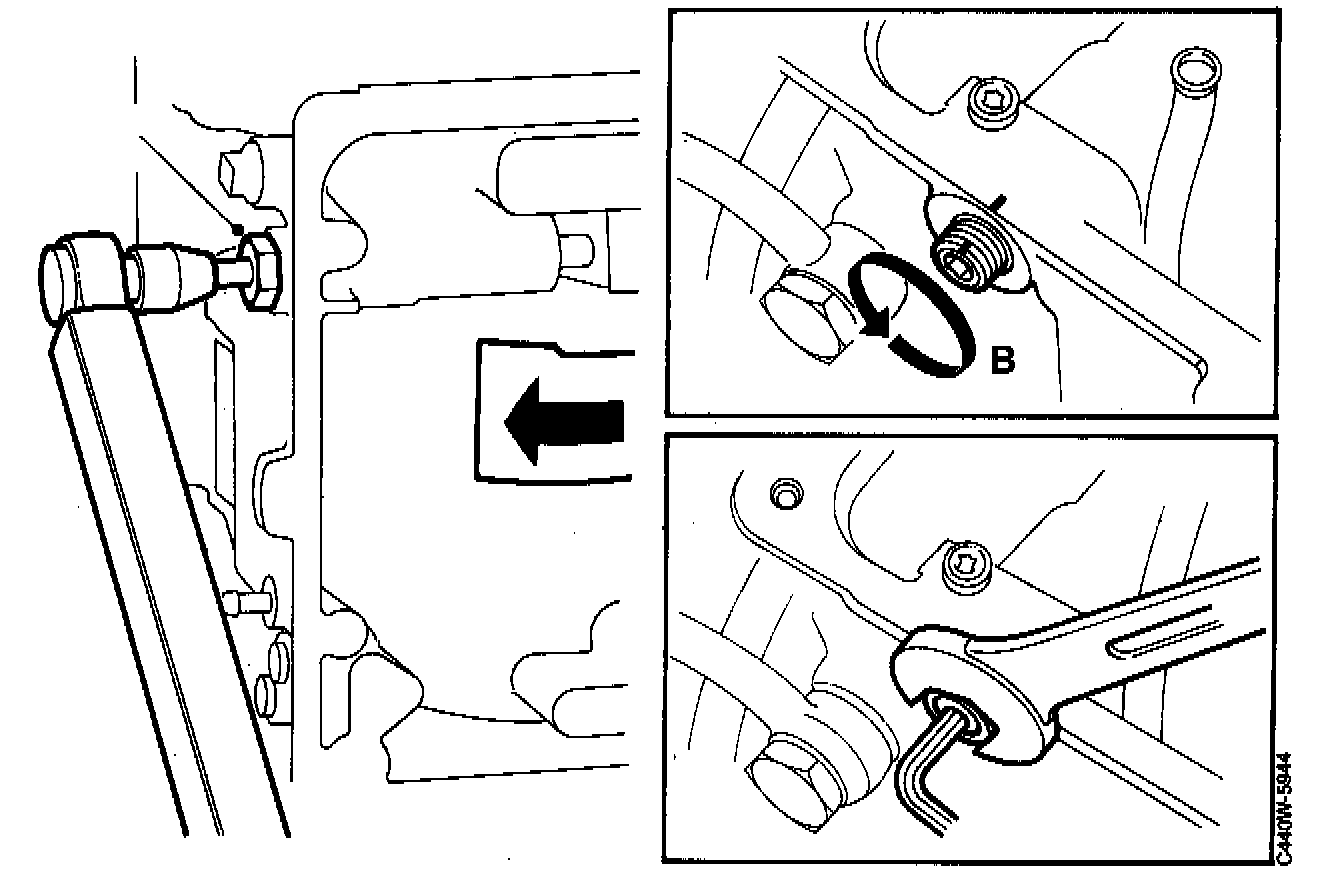 B

C440W-5944