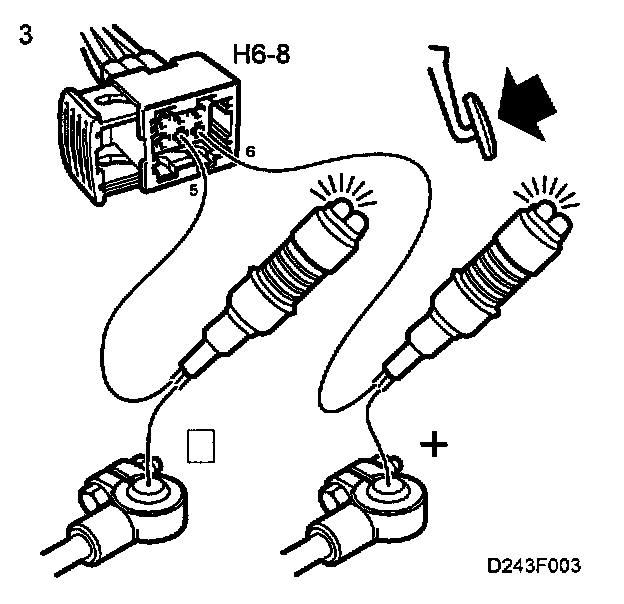 3

H6-8

6

5

+

D243F003