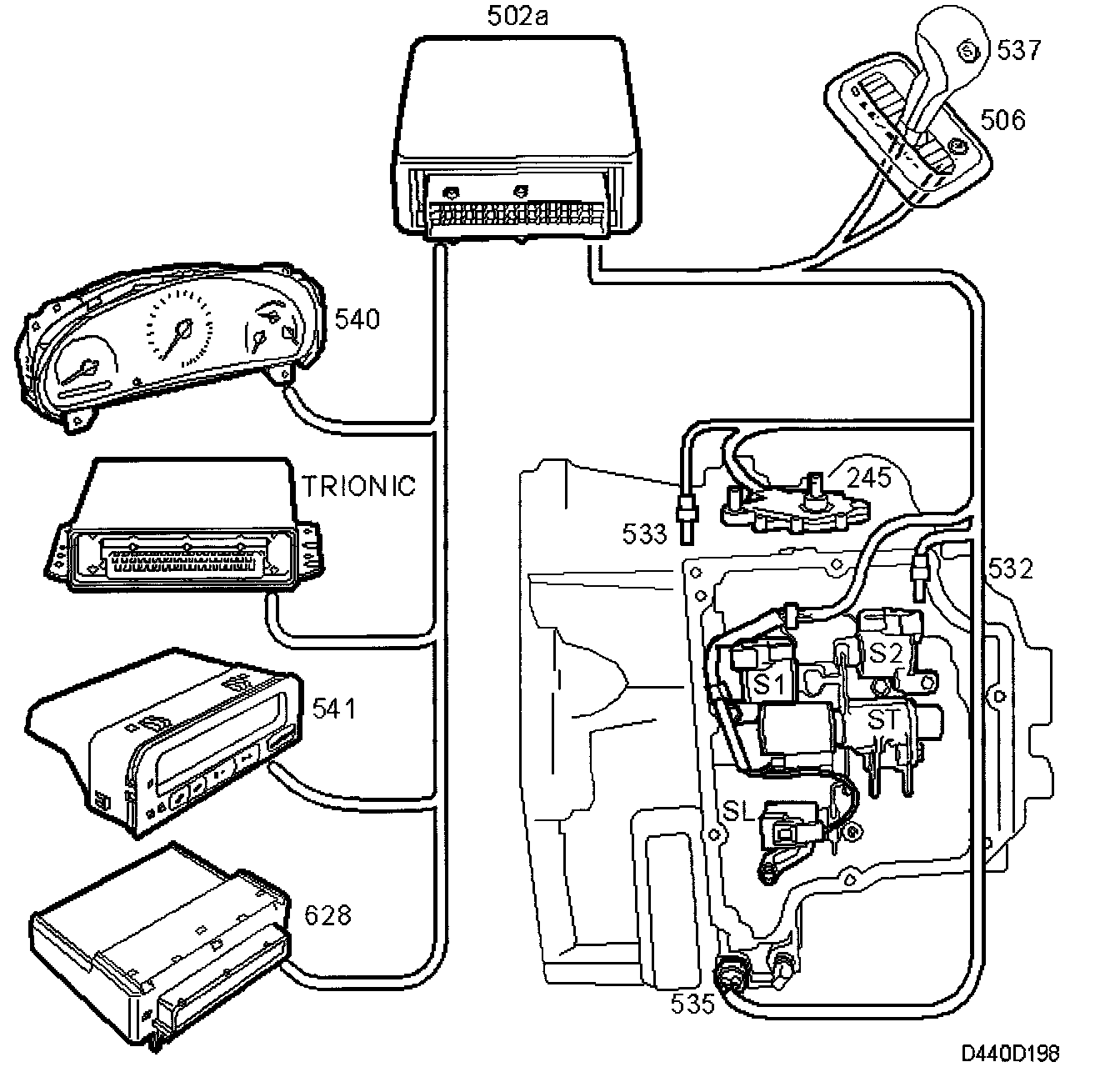 502a

537

506

540

TRIONIC

245

533

532

S2

S1

ST

541

SL

628

535

D440D198